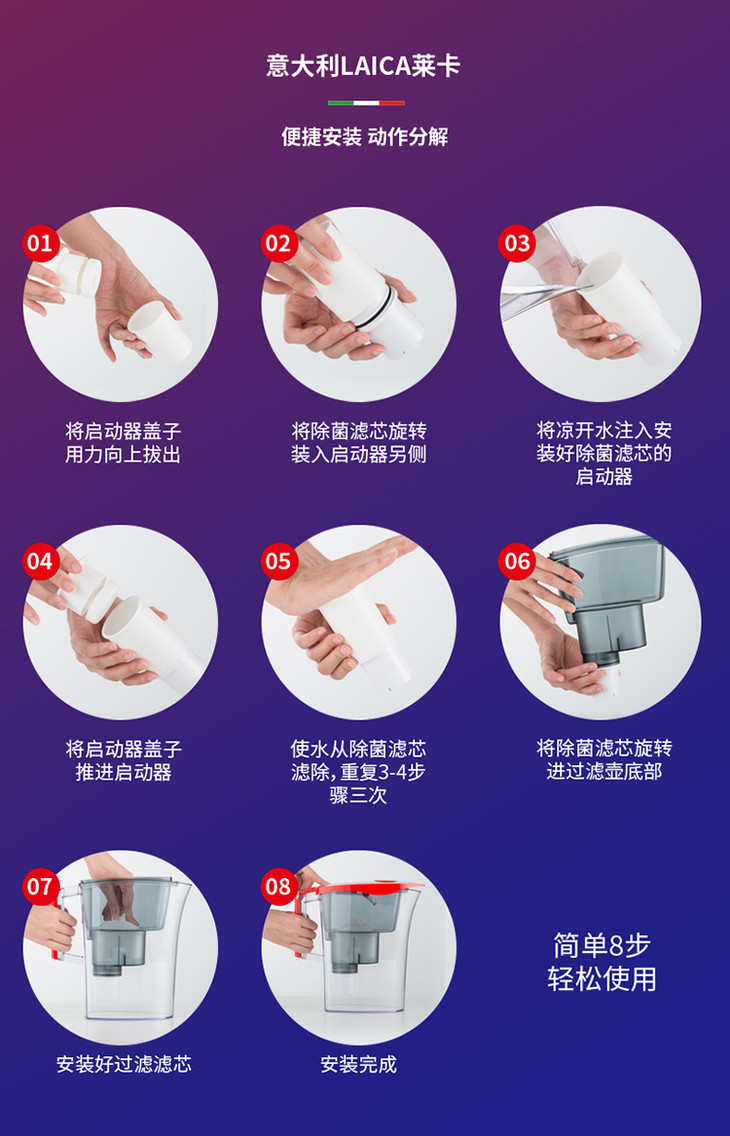 意大利LAICA莱卡

便捷安装 动作分解

01
将启动器盖子用力向上拔出

02
将除菌滤芯旋转装入启动器另侧

03
将凉开水注入安装好除菌滤芯的启动器

04
将启动器盖子推进启动器

05
使水从除菌滤芯滤除，重复3-4步骤三次

06
将除菌滤芯旋转进过滤壶底部

07
安装好过滤滤芯

08
安装完成

简单8步
轻松使用