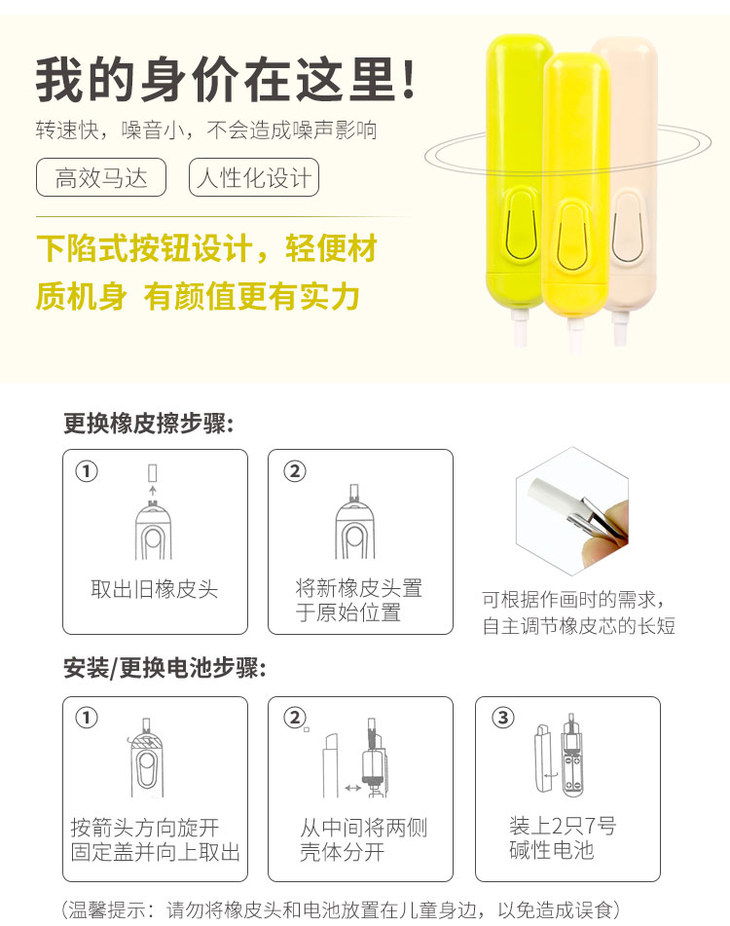 我的身价在这里!

转速快，噪音小，不会造成噪声影响

高效马达

人性化设计

下陷式按钮设计，轻便材质机身 有颜值更有实力

更换橡皮擦步骤:

①
取出旧橡皮头

②
将新橡皮头置于原始位置

可根据作画时的需求，自主调节橡皮芯的长短

安装/更换电池步骤:

①
按箭头方向旋开固定盖并向上取出

②
从中间将两侧壳体分开

③
装上2只7号碱性电池

(温馨提示：请勿将橡皮头和电池放置在儿童身边，以免造成误食)