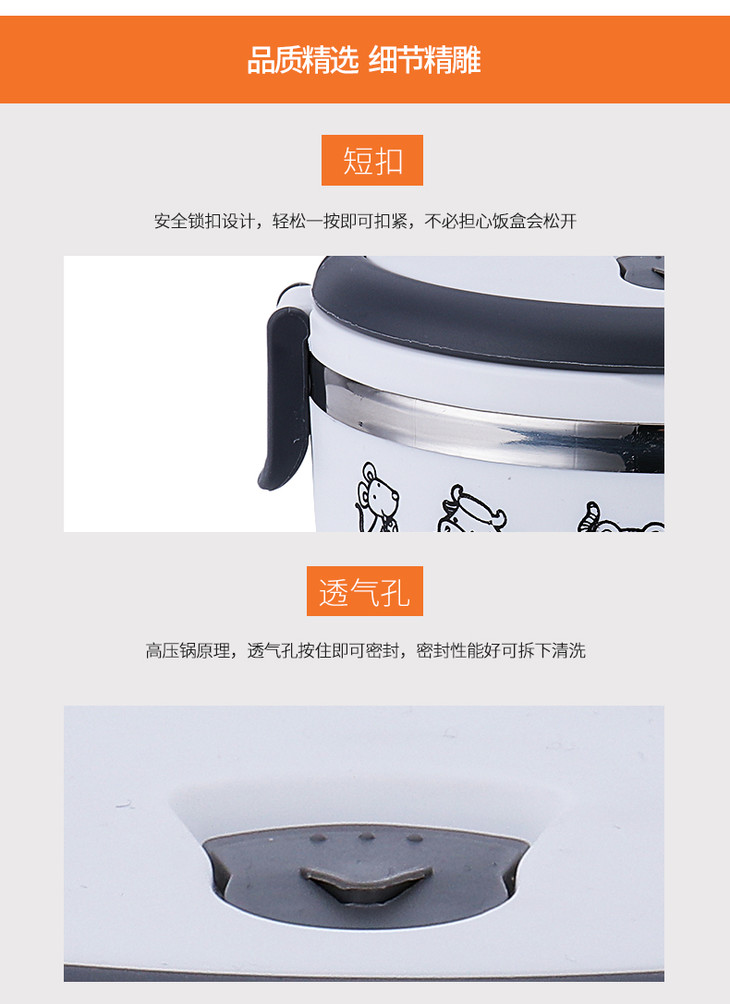 品质精选 细节精雕

短扣

安全锁扣设计，轻松一按即可扣紧，不必担心饭盒会松开

透气孔

高压锅原理，透气孔按住即可密封，密封性能好可拆下清洗