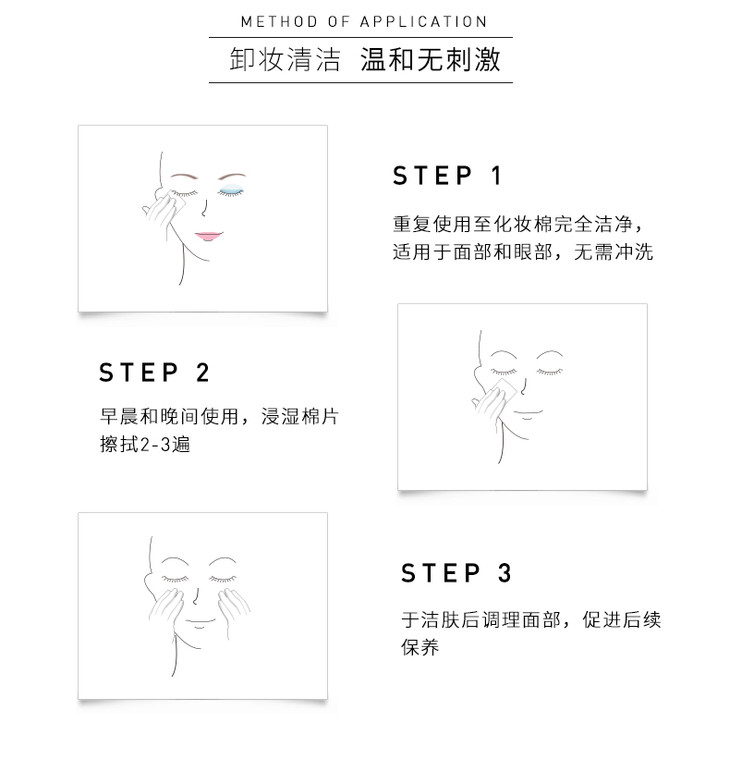 METHOD OF APPLICATION

卸妆清洁 温和无刺激

STEP 1

重复使用至化妆棉完全洁净，适用于面部和眼部，无需冲洗

STEP 2

早晨和晚间使用，浸湿棉片擦拭2-3遍

STEP 3

于洁肤后调理面部，促进后续保养