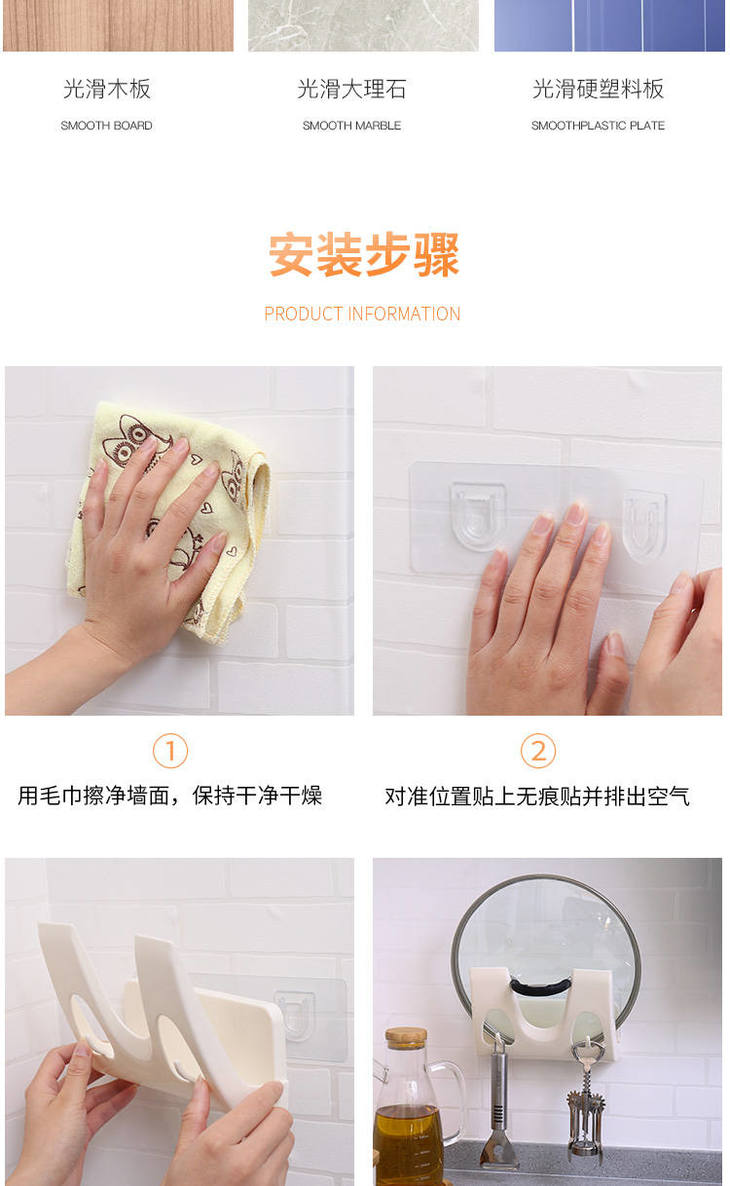 光滑木板
SMOOTH BOARD

光滑大理石
SMOOTH MARBLE

光滑硬塑料板
SMOOTHPLASTIC PLATE

安装步骤
PRODUCT INFORMATION

①
用毛巾擦净墙面，保持干净干燥

②
对准位置贴上无痕贴并排出空气