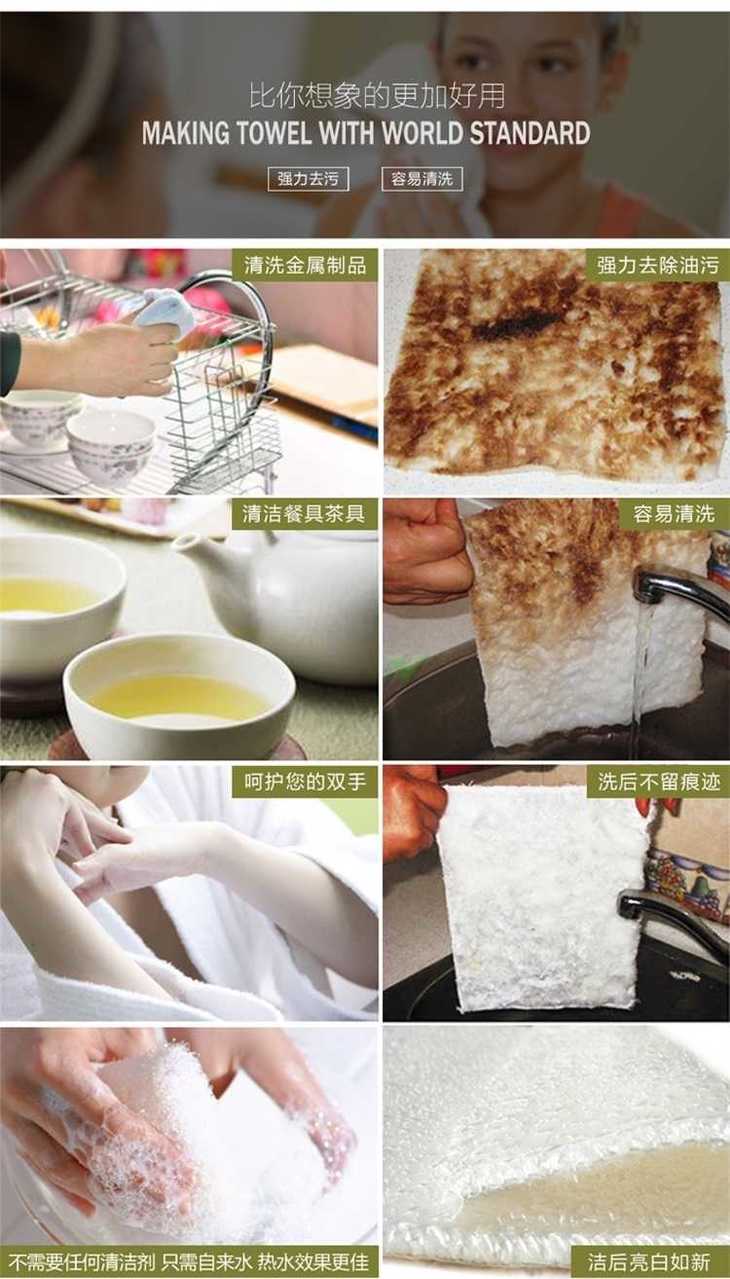 比你想象的更加好用
MAKING TOWEL WITH WORLD STANDARD
强力去污
容易清洗

清洗金属制品
强力去除油污
清洁餐具茶具
容易清洗
呵护您的双手
洗后不留痕迹
不需要任何清洁剂 只需自来水 热水效果更佳
洁后亮白如新