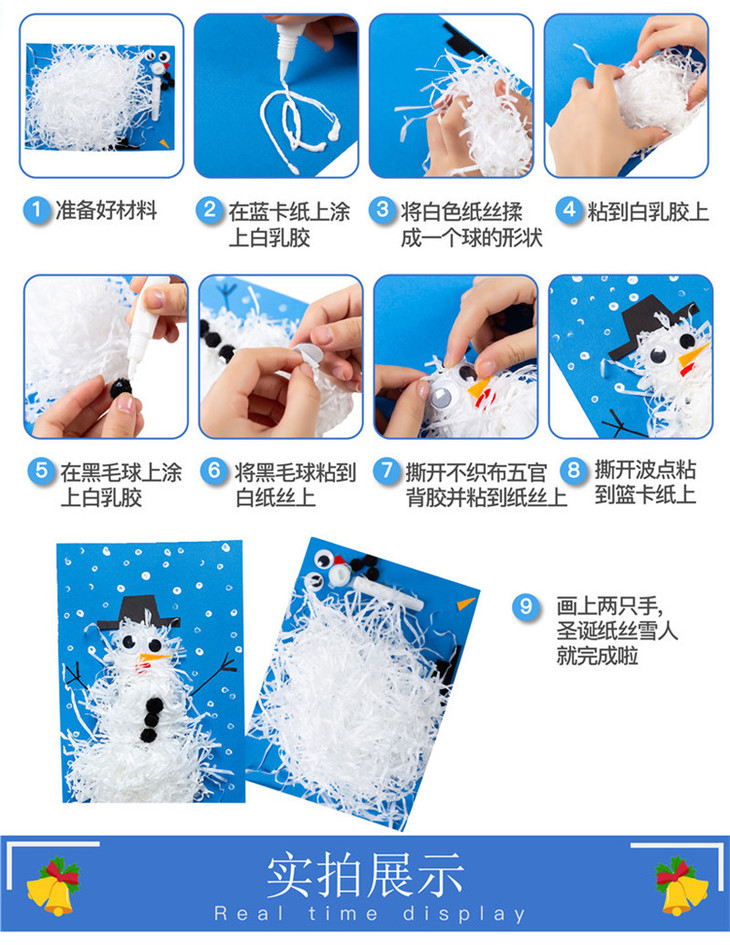 1 准备好材料

2 在蓝卡纸上涂上白乳胶

3 将白色纸丝揉成一个球的形状

4 粘到白乳胶上

5 在黑毛球上涂上白乳胶

6 将黑毛球粘到白纸丝上

7 撕开不织布五官背胶并粘到纸丝上

8 撕开波点粘到蓝卡纸上

9 画上两只手，圣诞纸丝雪人就完成啦

实拍展示
Real time display