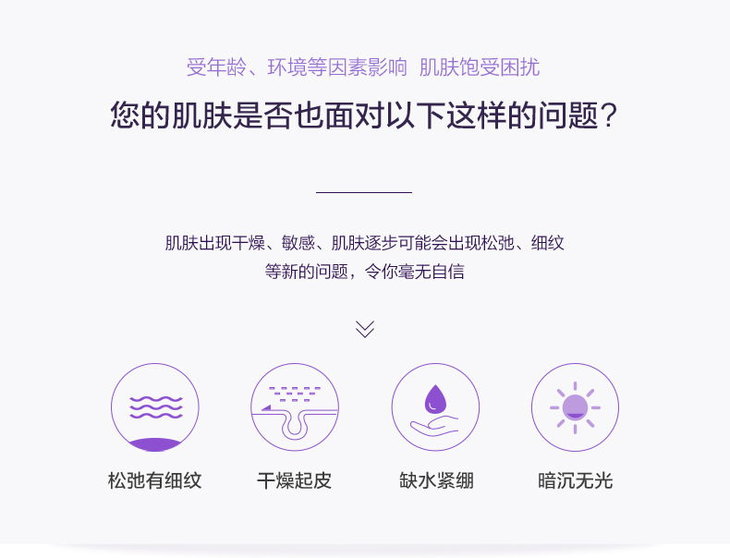 受年龄、环境等因素影响 肌肤饱受困扰

您的肌肤是否也面对以下这样的问题？

肌肤出现干燥、敏感、肌肤逐步可能会出现松弛、细纹等新的问题，令你毫无自信

松弛有细纹 干燥起皮 缺水紧绷 暗沉无光