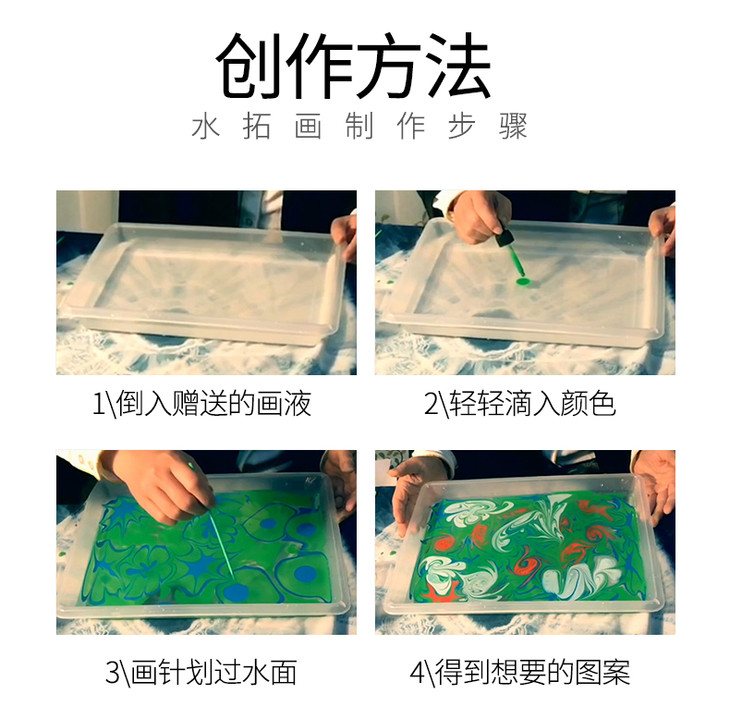 创作方法

水拓画制作步骤

1\倒入赠送的画液

2\轻轻滴入颜色

3\画针划过水面

4\得到想要的图案