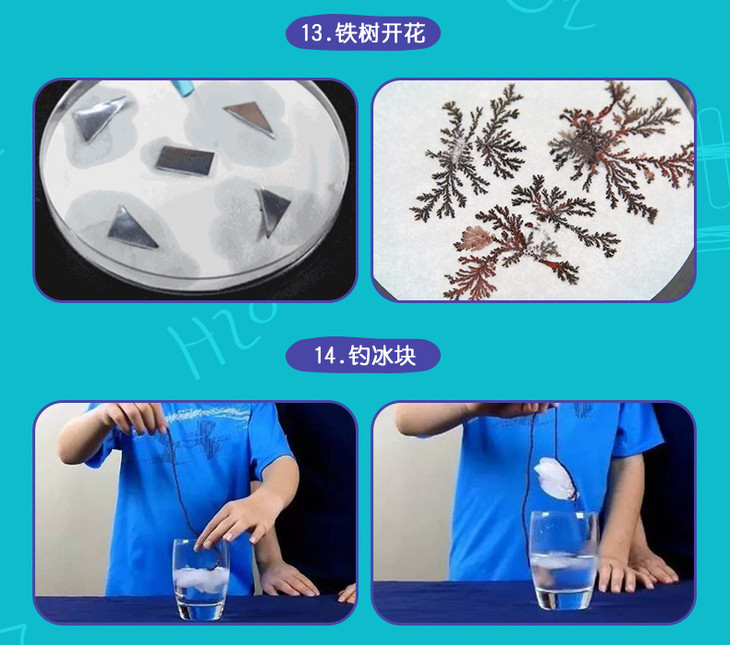 13.铁树开花

14.钓冰块