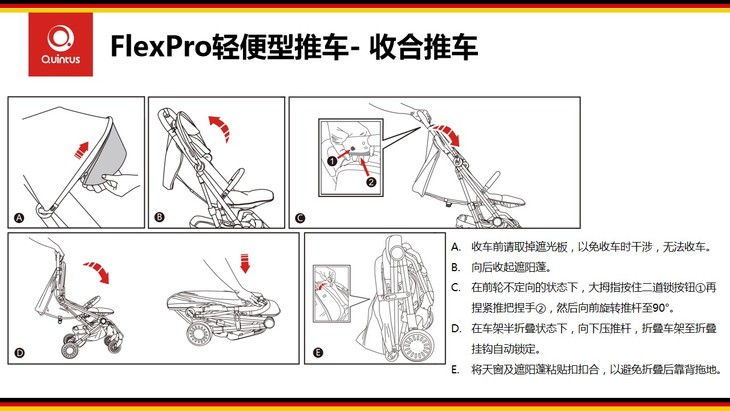 Quintus

FlexPro轻便型推车- 收合推车

A

B

1

2

C

D

E

A. 收车前请取掉遮光板，以免收车时干涉，无法收车。

B. 向后收起遮阳蓬。

C. 在前轮不定向的状态下，大拇指按住二道锁按钮①再捏紧推把捏手②，然后向前旋转推杆至90°。

D. 在车架半折叠状态下，向下压推杆，折叠车架至折叠挂钩自动锁定。

E. 将天窗及遮阳蓬粘贴扣合，以避免折叠后靠背拖地。