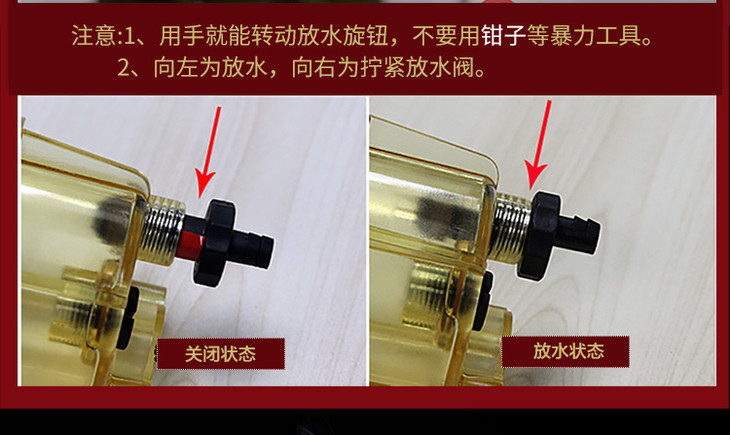 注意:1、用手就能转动放水旋钮，不要用钳子等暴力工具。
2、向左为放水，向右为拧紧放水阀。

关闭状态

放水状态