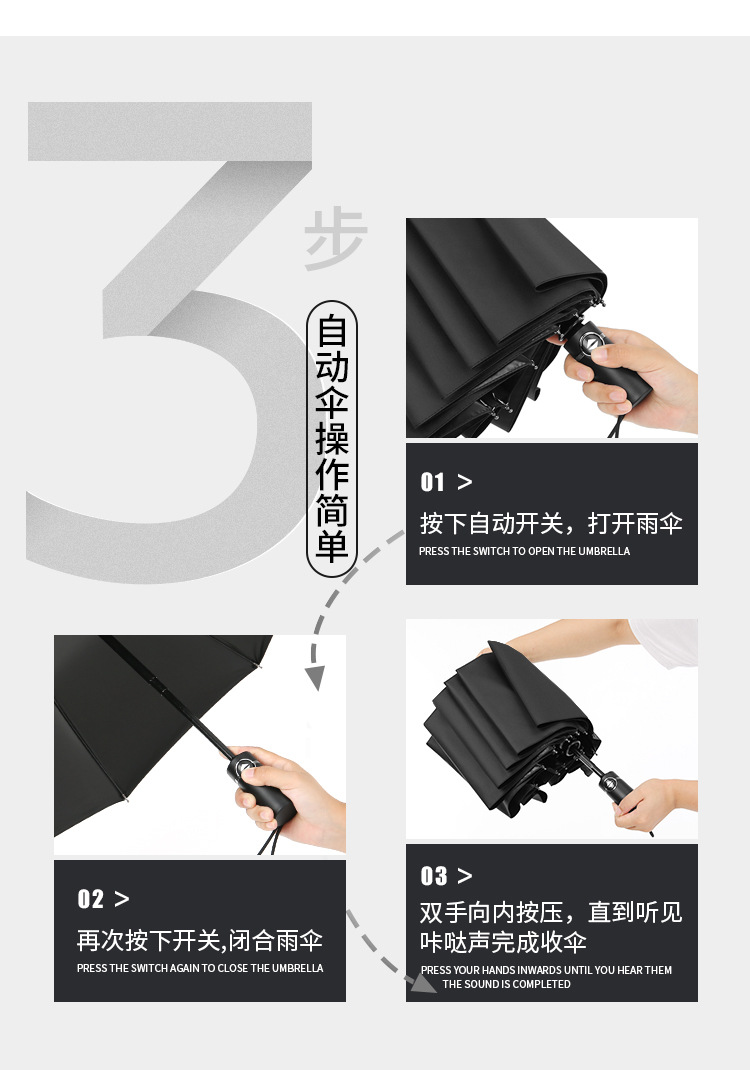 3 步

自动伞操作简单

01 >

按下自动开关，打开雨伞

PRESS THE SWITCH TO OPEN THE UMBRELLA

02 >

再次按下开关,闭合雨伞

PRESS THE SWITCH AGAIN TO CLOSE THE UMBRELLA

03 >

双手向内按压，直到听见咔哒声完成收伞

PRESS YOUR HANDS INWARDS UNTIL YOU HEAR THEM THE SOUND IS COMPLETED