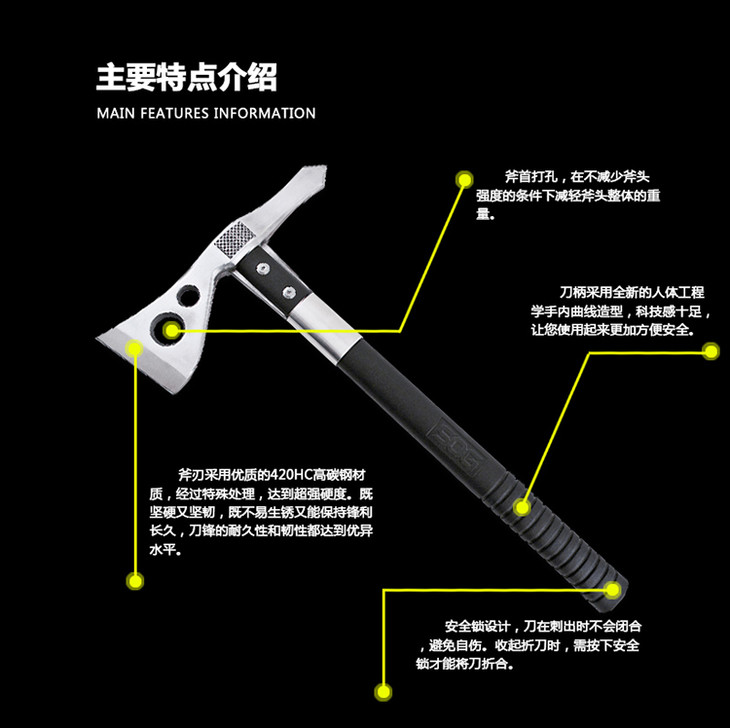 主要特点介绍
MAIN FEATURES INFORMATION

斧首打孔，在不减少斧头强度的条件下减轻斧头整体的重量。

刀柄采用全新的人体工程学手内曲线造型，科技感十足，让您使用起来更加方便安全。

SOG

斧刃采用优质的420HC高碳钢材质，经过特殊处理，达到超强硬度。既坚硬又坚韧，既不易生锈又能保持锋利长久，刀锋的耐久性和韧性都达到优异水平。

安全锁设计，刀在刺出时不会闭合，避免自伤。收起折刀时，需按下安全锁才能将刀折合。