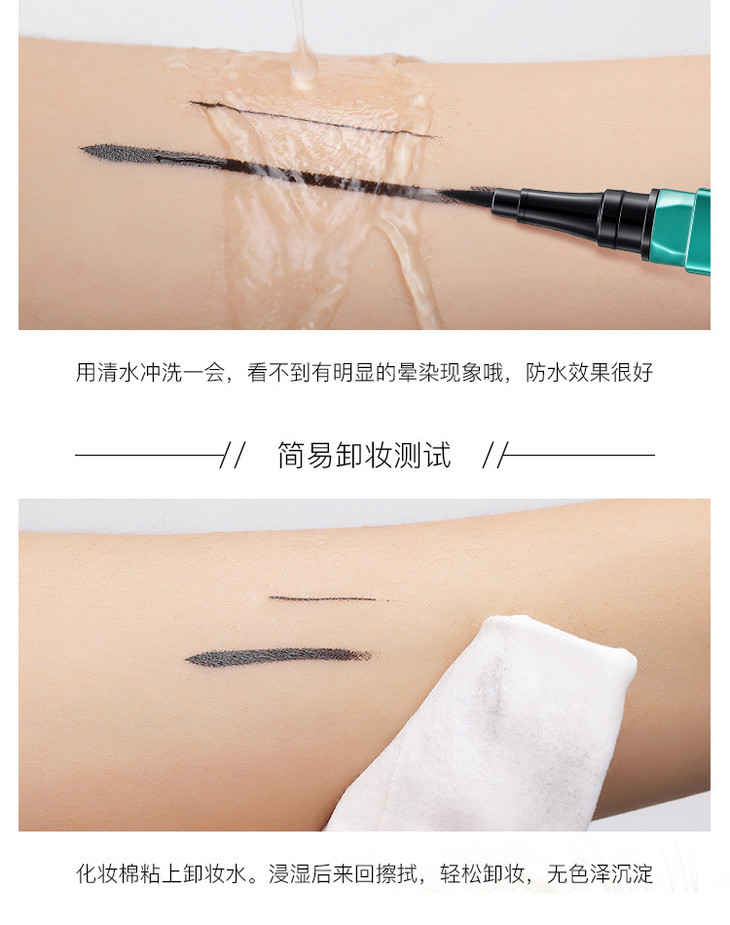 用清水冲洗一会，看不到有明显的晕染现象哦，防水效果很好

// 简易卸妆测试 //

化妆棉粘上卸妆水。浸湿后来回擦拭，轻松卸妆，无色泽沉淀