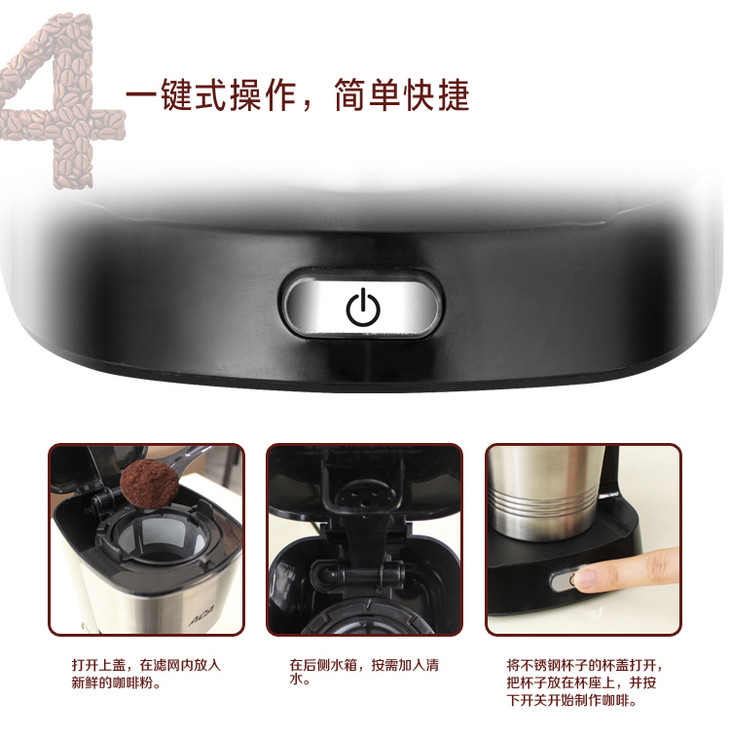 4 一键式操作，简单快捷

ACA

打开上盖，在滤网内放入新鲜的咖啡粉。

在后侧水箱，按需加入清水。

将不锈钢杯子的杯盖打开，把杯子放在杯座上，并按下开关开始制作咖啡。