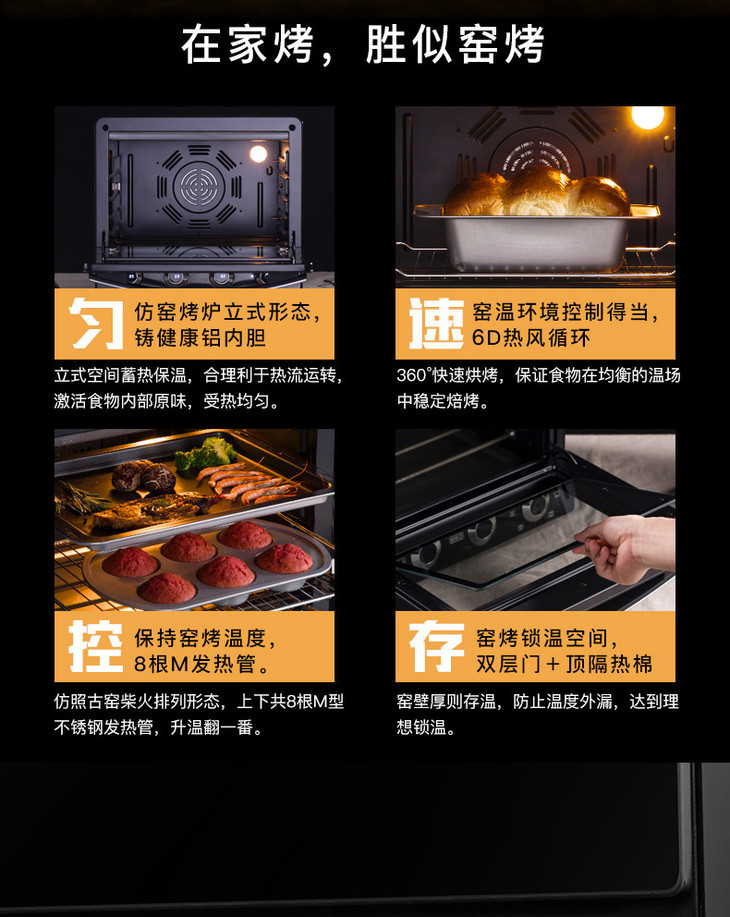 在家烤，胜似窑烤

匀 仿窑烤炉立式形态，铸健康铝内胆

立式空间蓄热保温，合理利于热流运转，激活食物内部原味，受热均匀。

速 窑温环境控制得当，6D热风循环

360°快速烘烤，保证食物在均衡的温场中稳定焙烤。

控 保持窑烤温度，8根M发热管。

仿照古窑柴火排列形态，上下共8根M型不锈钢发热管，升温翻一番。

存 窑烤锁温空间，双层门＋顶隔热棉

窑壁厚则存温，防止温度外漏，达到理想锁温。