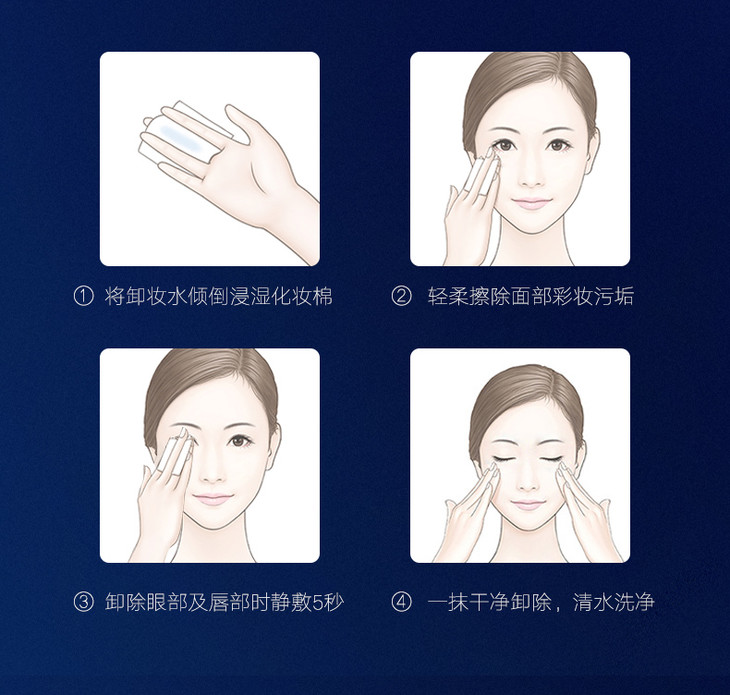 ① 将卸妆水倾倒浸湿化妆棉

② 轻柔擦除面部彩妆污垢

③ 卸除眼部及唇部时静敷5秒

④ 一抹干净卸除，清水洗净