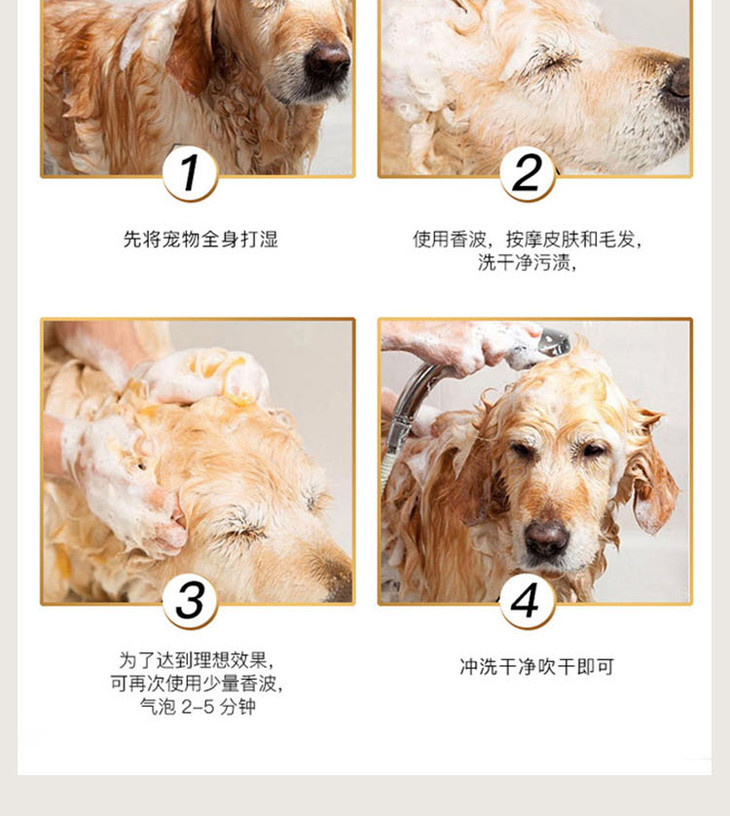 1

先将宠物全身打湿

2

使用香波，按摩皮肤和毛发，洗干净污渍，

3

为了达到理想效果，可再次使用少量香波，气泡 2-5 分钟

4

冲洗干净吹干即可