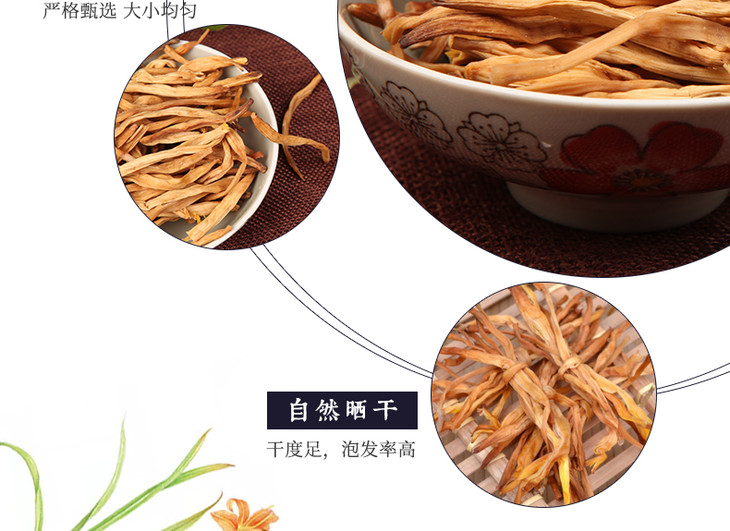 严格甄选 大小均匀

自然晒干

干度足，泡发率高