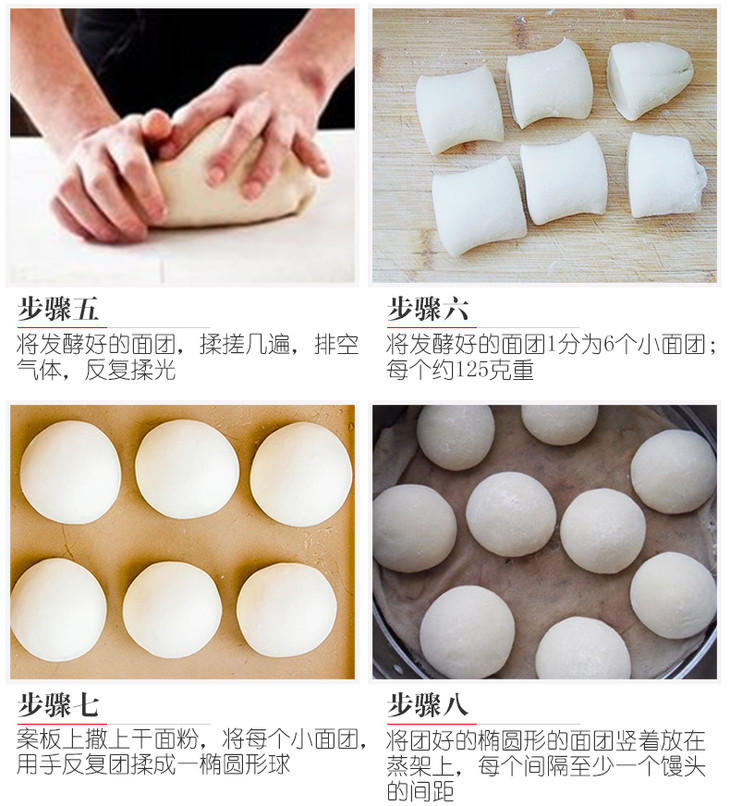 步骤五

将发酵好的面团，揉搓几遍，排空气体，反复揉光

步骤六

将发酵好的面团1分为6个小面团；每个约125克重

步骤七

案板上撒上干面粉，将每个小面团，用手反复团揉成一椭圆形球

步骤八

将团好的椭圆形的面团竖着放在蒸架上，每个间隔至少一个馒头的间距