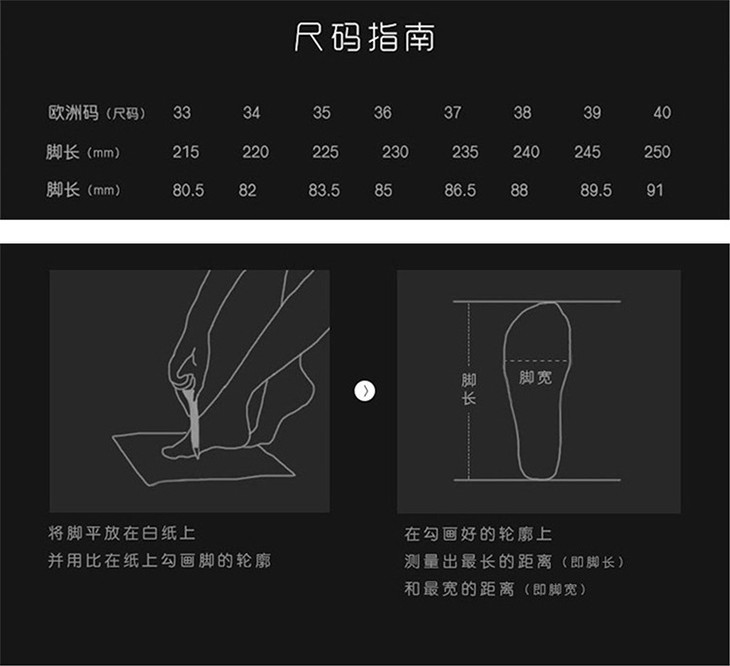 尺码指南

| 欧洲码（尺码） | 33 | 34 | 35 | 36 | 37 | 38 | 39 | 40 |
|---|---|---|---|---|---|---|---|---|
| 脚长（mm） | 215 | 220 | 225 | 230 | 235 | 240 | 245 | 250 |
| 脚长（mm） | 80.5 | 82 | 83.5 | 85 | 86.5 | 88 | 89.5 | 91 |

脚长

脚宽

将脚平放在白纸上
并用比在纸上勾画脚的轮廓

在勾画好的轮廓上
测量出最长的距离（即脚长）
和最宽的距离（即脚宽）