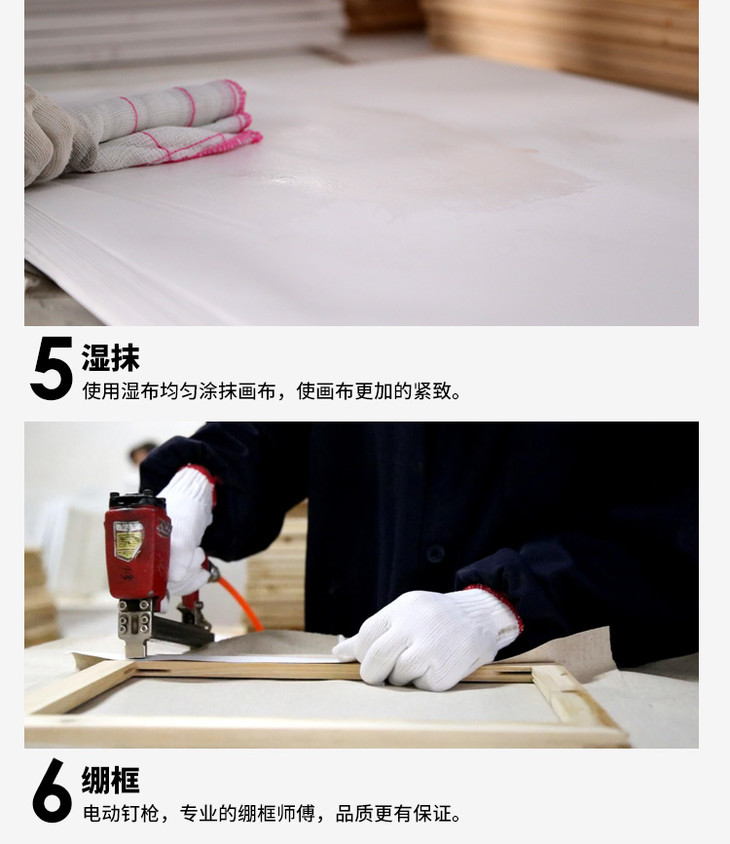 5 湿抹
使用湿布均匀涂抹画布，使画布更加的紧致。

6 绷框
电动钉枪，专业的绷框师傅，品质更有保证。