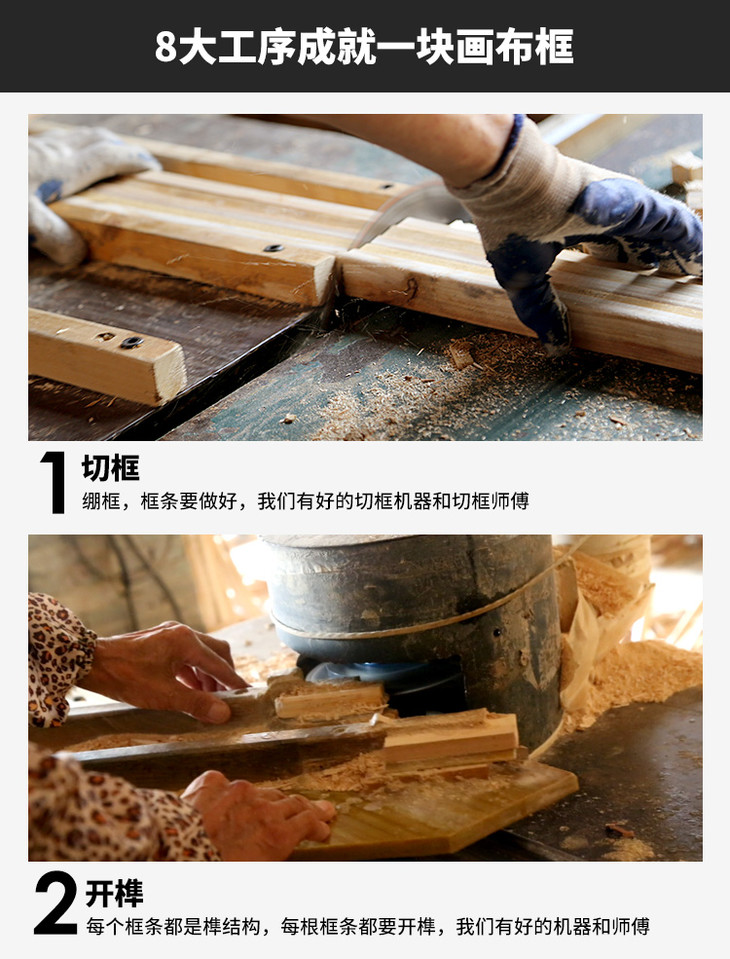 8大工序成就一块画布框

1 切框
绷框，框条要做好，我们有好的切框机器和切框师傅

2 开榫
每个框条都是榫结构，每根框条都要开榫，我们有好的机器和师傅