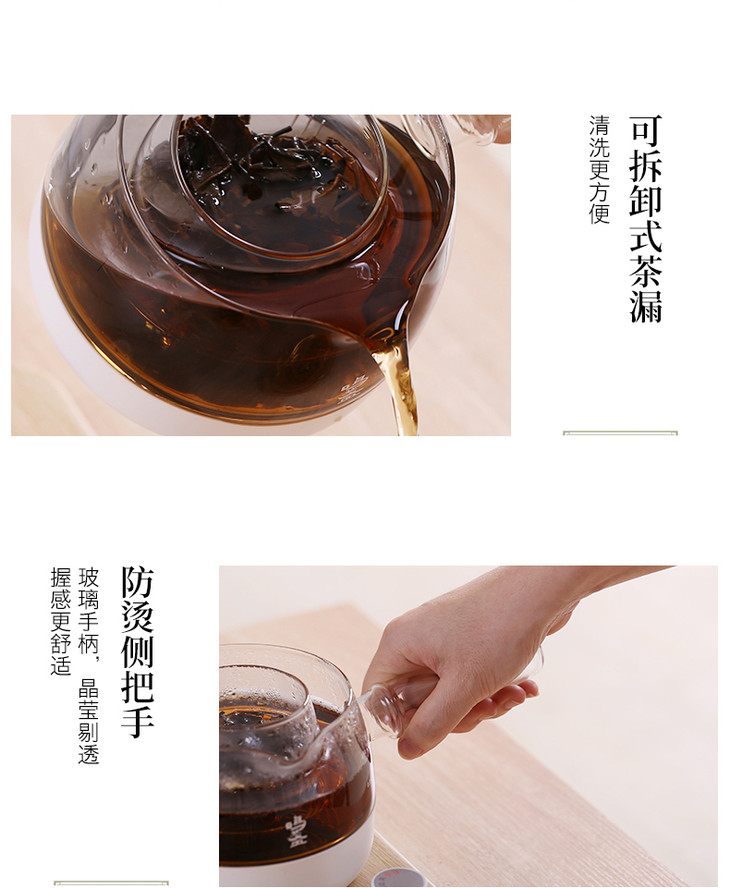 可拆卸式茶漏

清洗更方便

防烫侧把手

玻璃手柄，晶莹剔透

握感更舒适