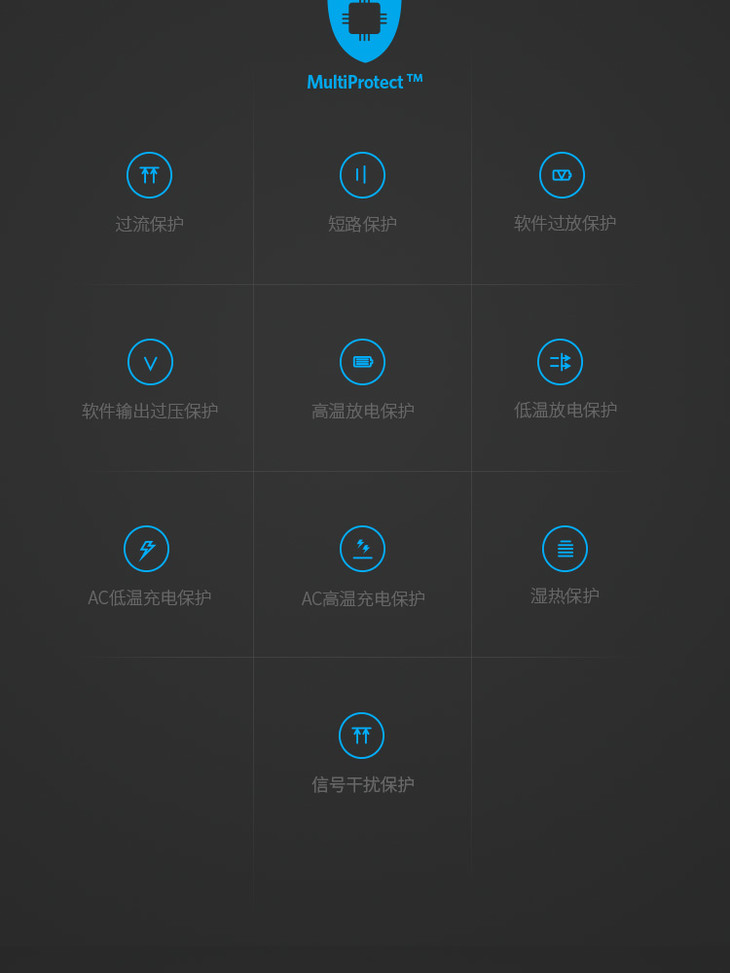 MultiProtect ™

过流保护

短路保护

软件过放保护

软件输出过压保护

高温放电保护

低温放电保护

AC低温充电保护

AC高温充电保护

湿热保护

信号干扰保护