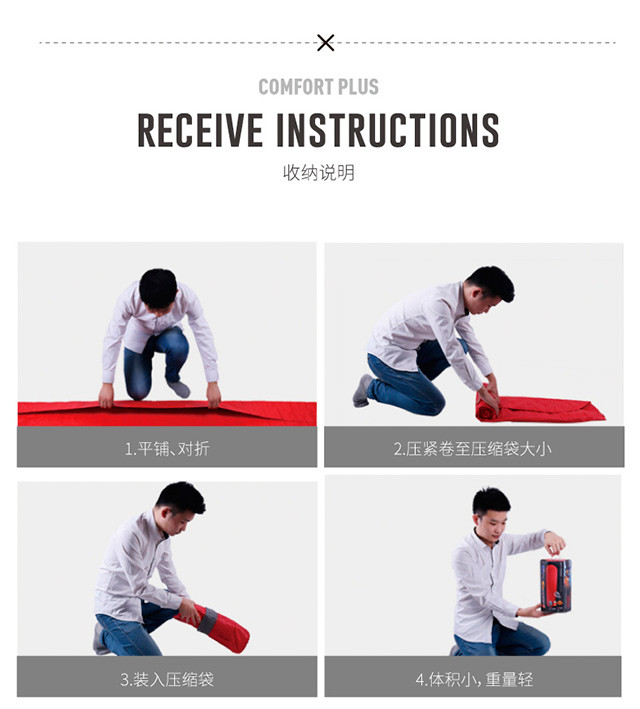 COMFORT PLUS

RECEIVE INSTRUCTIONS

收纳说明

1.平铺、对折

2.压紧卷至压缩袋大小

3.装入压缩袋

4.体积小，重量轻