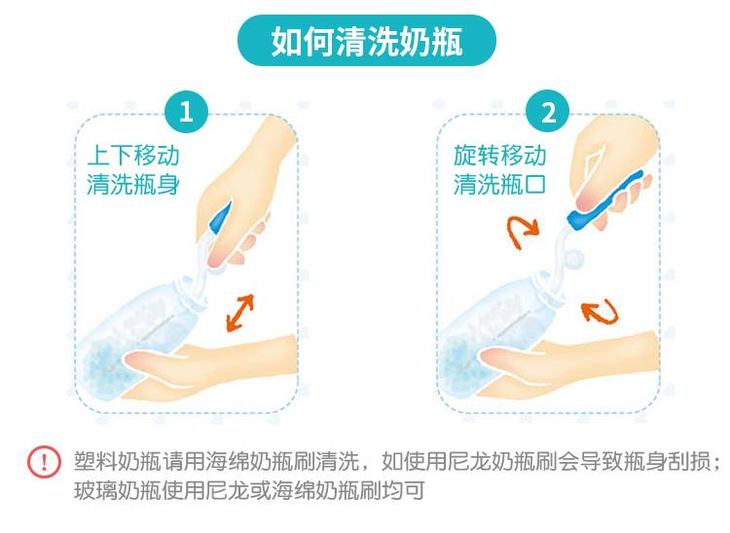 如何清洗奶瓶

1
上下移动
清洗瓶身

2
旋转移动
清洗瓶口

!
塑料奶瓶请用海绵奶瓶刷清洗，如使用尼龙奶瓶刷会导致瓶身刮损；玻璃奶瓶使用尼龙或海绵奶瓶刷均可