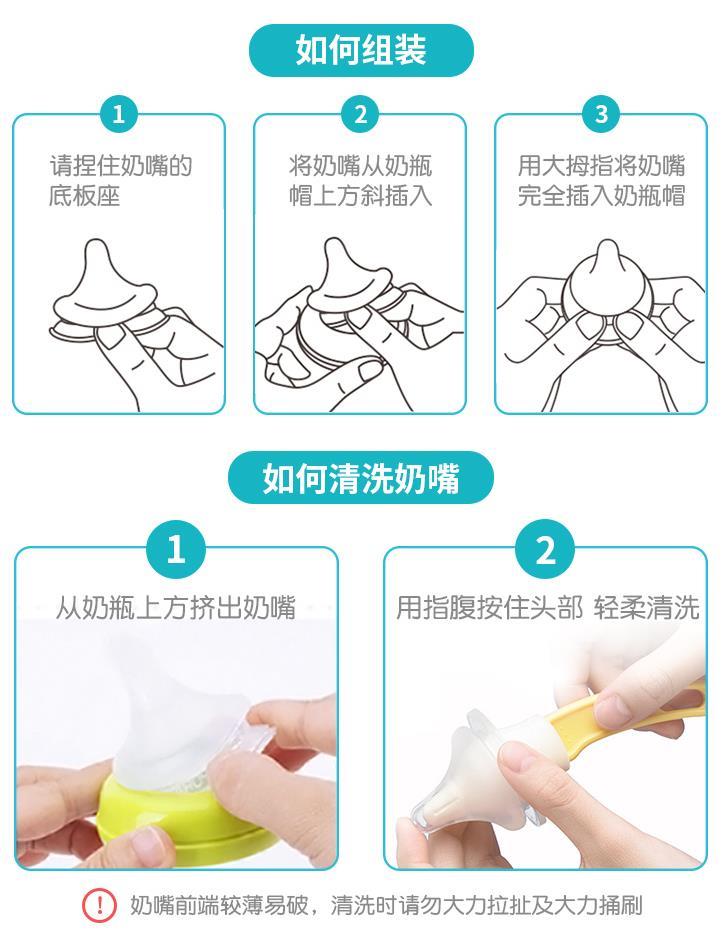 如何组装

1
请捏住奶嘴的底板座

2
将奶嘴从奶瓶帽上方斜插入

3
用大拇指将奶嘴完全插入奶瓶帽

如何清洗奶嘴

1
从奶瓶上方挤出奶嘴

2
用指腹按住头部 轻柔清洗

! 奶嘴前端较薄易破，清洗时请勿大力拉扯及大力捅刷