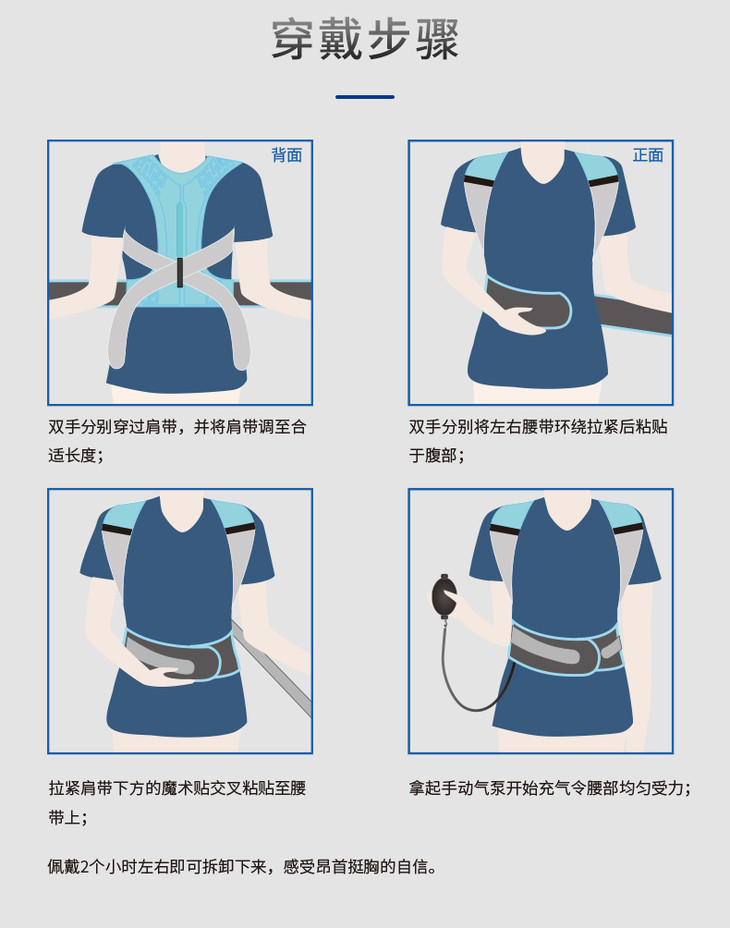 穿戴步骤

背面

双手分别穿过肩带，并将肩带调至合适长度；

正面

双手分别将左右腰带环绕拉紧后粘贴于腹部；

拉紧肩带下方的魔术贴交叉粘贴至腰带上；

拿起手动气泵开始充气令腰部均匀受力；

佩戴2个小时左右即可拆卸下来，感受昂首挺胸的自信。