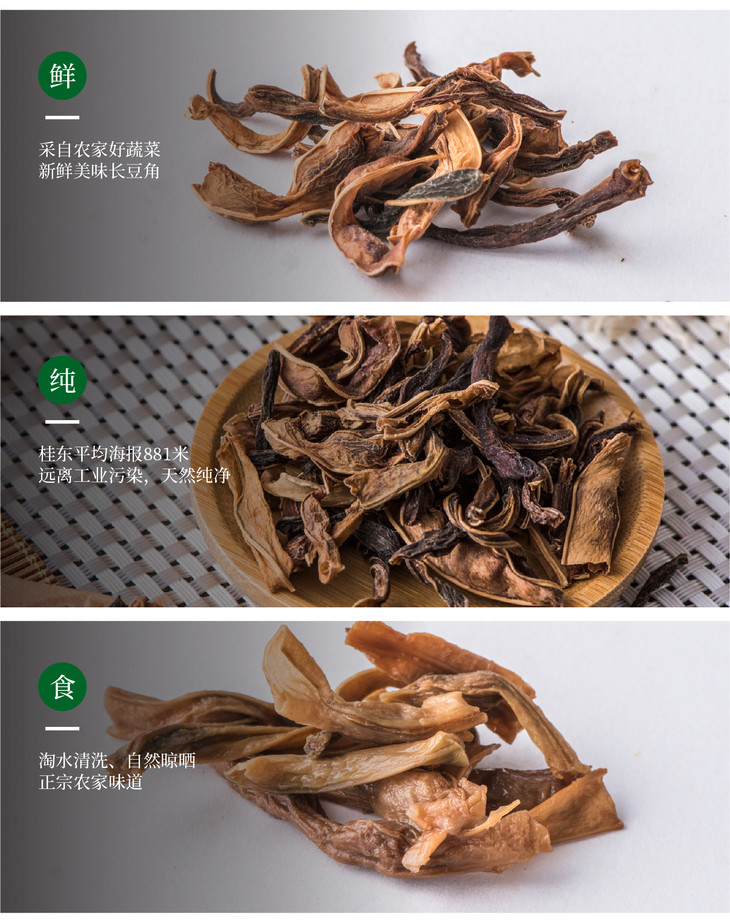 鲜

采自农家好蔬菜
新鲜美味长豆角

纯

桂东平均海报881米
远离工业污染，天然纯净

食

淘水清洗、自然晾晒
正宗农家味道