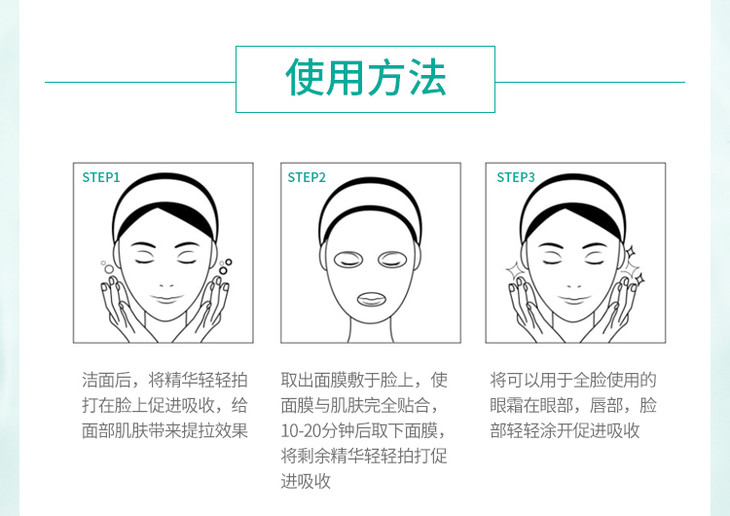 使用方法

STEP1

洁面后，将精华轻轻拍打在脸上促进吸收，给面部肌肤带来提拉效果

STEP2

取出面膜敷于脸上，使面膜与肌肤完全贴合，10-20分钟后取下面膜，将剩余精华轻轻拍打促进吸收

STEP3

将可以用于全脸使用的眼霜在眼部，唇部，脸部轻轻涂开促进吸收