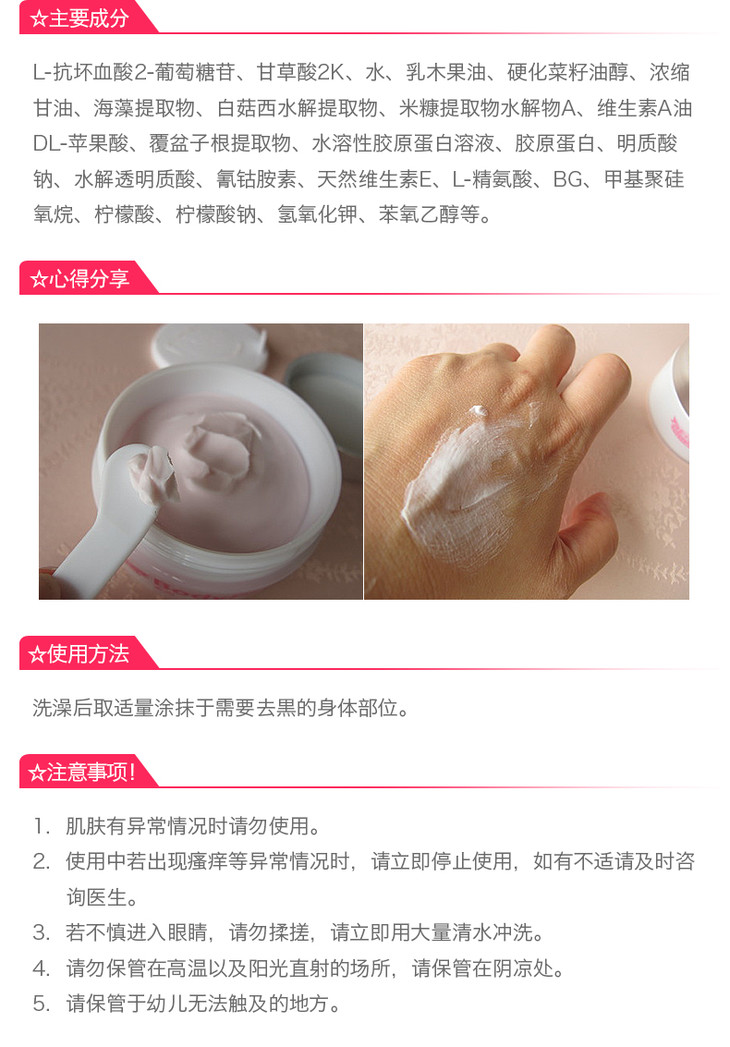 ☆主要成分

L-抗坏血酸2-葡萄糖苷、甘草酸2K、水、乳木果油、硬化菜籽油醇、浓缩甘油、海藻提取物、白菇西水解提取物、米糠提取物水解物A、维生素A油DL-苹果酸、覆盆子根提取物、水溶性胶原蛋白溶液、胶原蛋白、明质酸钠、水解透明质酸、氰钴胺素、天然维生素E、L-精氨酸、BG、甲基聚硅氧烷、柠檬酸、柠檬酸钠、氢氧化钾、苯氧乙醇等。

☆心得分享

☆使用方法

洗澡后取适量涂抹于需要去黑的身体部位。

☆注意事项!

1. 肌肤有异常情况时请勿使用。
2. 使用中若出现瘙痒等异常情况时，请立即停止使用，如有不适请及时咨询医生。
3. 若不慎进入眼睛，请勿揉搓，请立即用大量清水冲洗。
4. 请勿保管在高温以及阳光直射的场所，请保管在阴凉处。
5. 请保管于幼儿无法触及的地方。