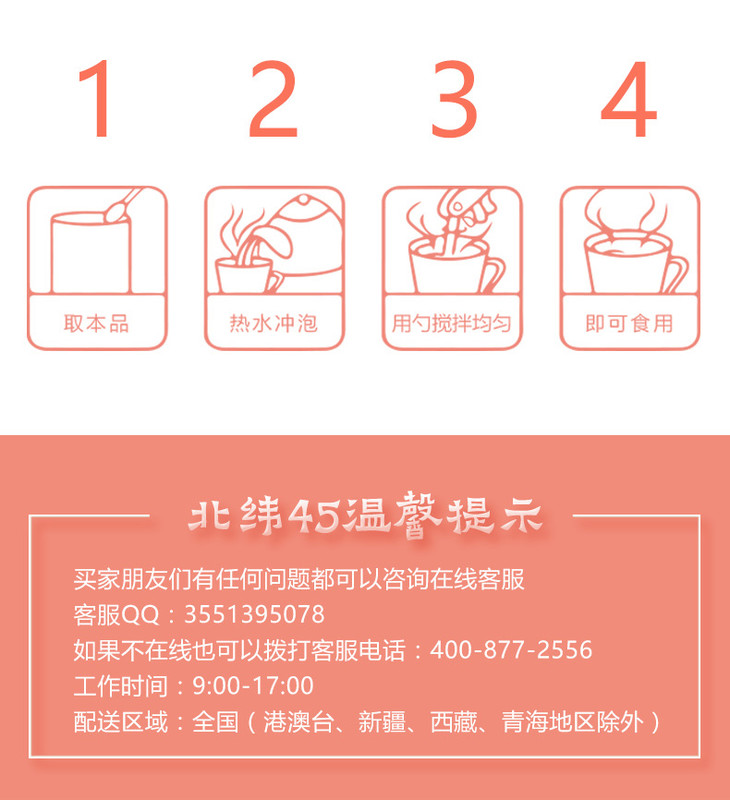 1 2 3 4

取本品

热水冲泡

用勺搅拌均匀

即可食用

北纬45温馨提示

买家朋友们有任何问题都可以咨询在线客服
客服QQ：3551395078
如果不在线也可以拨打客服电话：400-877-2556
工作时间：9:00-17:00
配送区域：全国（港澳台、新疆、西藏、青海地区除外）