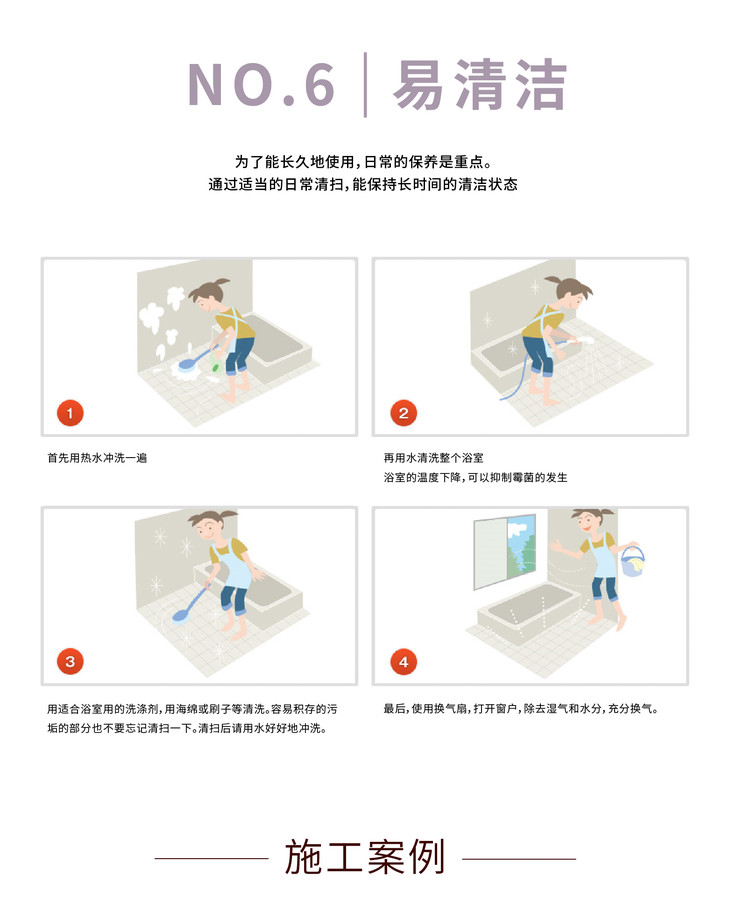 NO.6 | 易清洁

为了能长久地使用，日常的保养是重点。
通过适当的日常清扫，能保持长时间的清洁状态

1

首先用热水冲洗一遍

2

再用水清洗整个浴室
浴室的温度下降，可以抑制霉菌的发生

3

用适合浴室用的洗涤剂，用海绵或刷子等清洗。容易积存的污垢的部分也不要忘记清扫一下。清扫后请用水好好地冲洗。

4

最后，使用换气扇，打开窗户，除去湿气和水分，充分换气。

施工案例