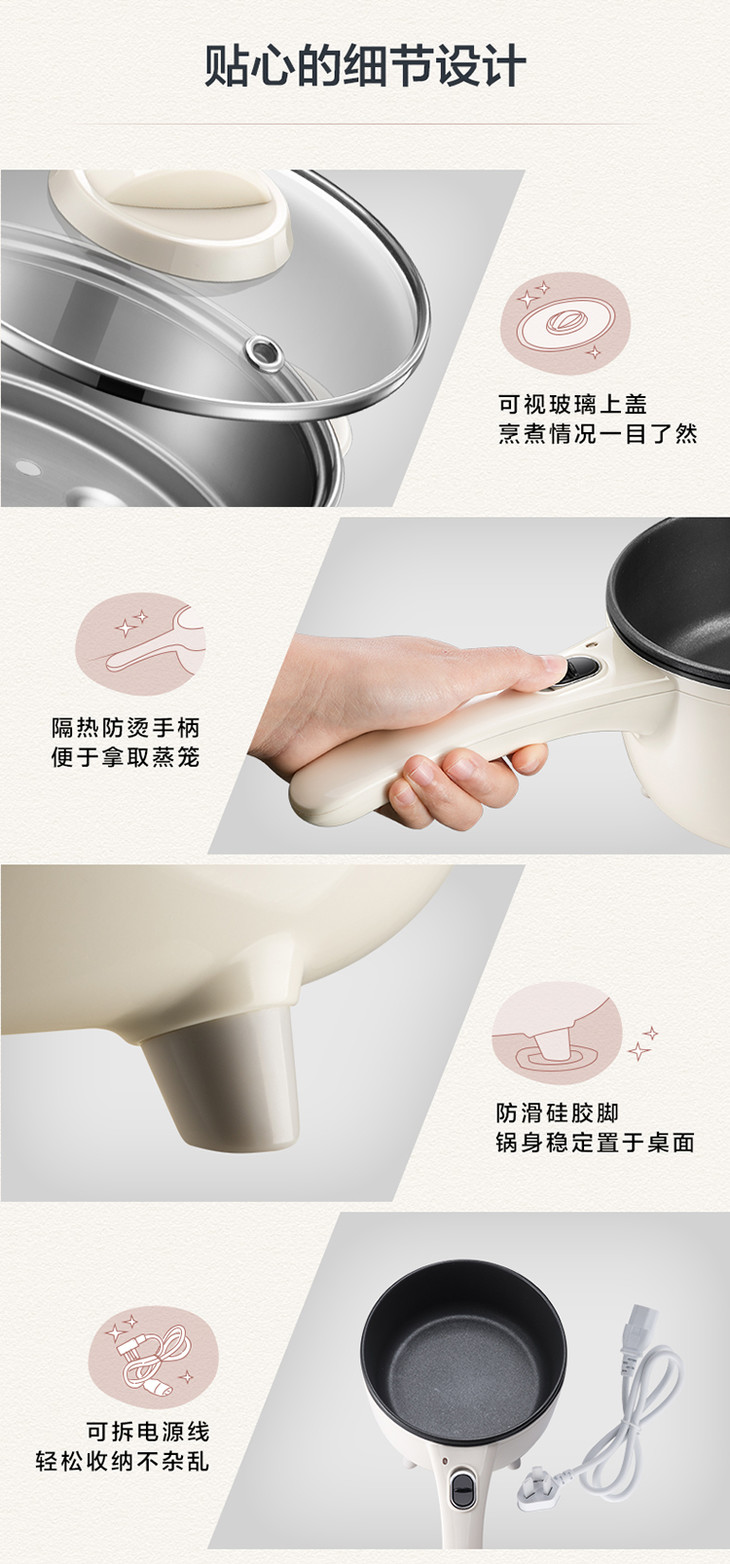 贴心的细节设计

可视玻璃上盖
烹煮情况一目了然

隔热防烫手柄
便于拿取蒸笼

防滑硅胶脚
锅身稳定置于桌面

可拆电源线
轻松收纳不杂乱