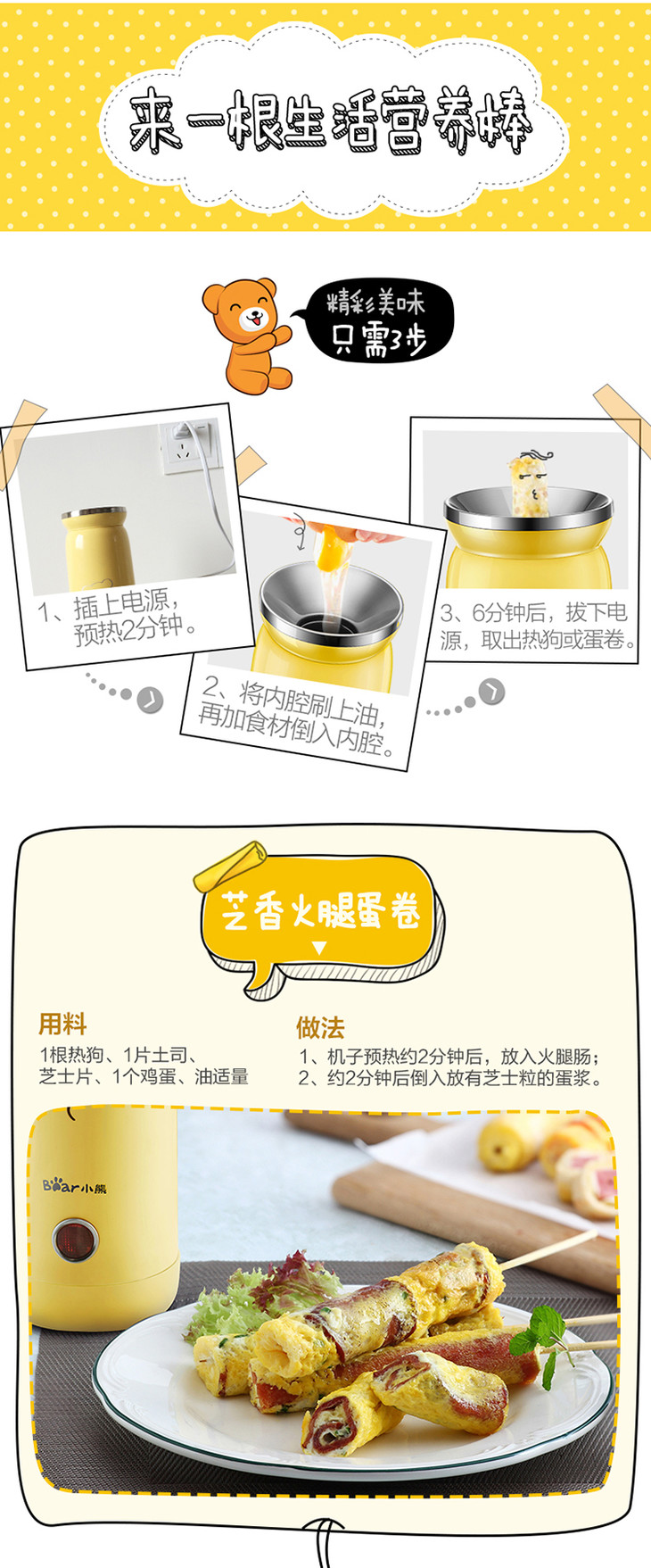 来一根生活营养棒

精彩美味
只需3步

1、插上电源，预热2分钟。

2、将内腔刷上油，再加食材倒入内腔。

3、6分钟后，拔下电源，取出热狗或蛋卷。

芝香火腿蛋卷

用料
1根热狗、1片土司、芝士片、1个鸡蛋、油适量

做法
1、机子预热约2分钟后，放入火腿肠；
2、约2分钟后倒入放有芝士粒的蛋浆。

Bear小熊