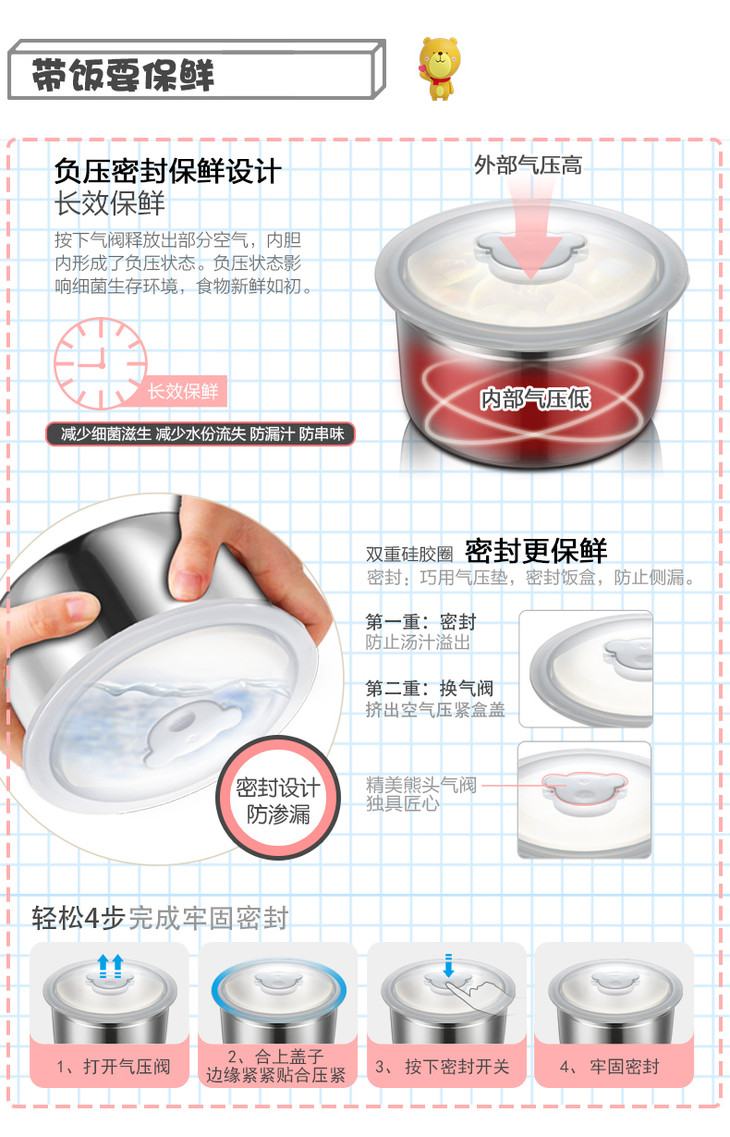 带饭要保鲜

负压密封保鲜设计
长效保鲜

按下气阀释放出部分空气，内胆内形成了负压状态。负压状态影响细菌生存环境，食物新鲜如初。

长效保鲜

减少细菌滋生 减少水份流失 防漏汁 防串味

外部气压高

内部气压低

双重硅胶圈 密封更保鲜
密封：巧用气压垫，密封饭盒，防止侧漏。

第一重：密封
防止汤汁溢出

第二重：换气阀
挤出空气压紧盒盖

精美熊头气阀
独具匠心

密封设计
防渗漏

轻松4步完成牢固密封

1、打开气压阀

2、合上盖子
边缘紧紧贴合压紧

3、按下密封开关

4、牢固密封