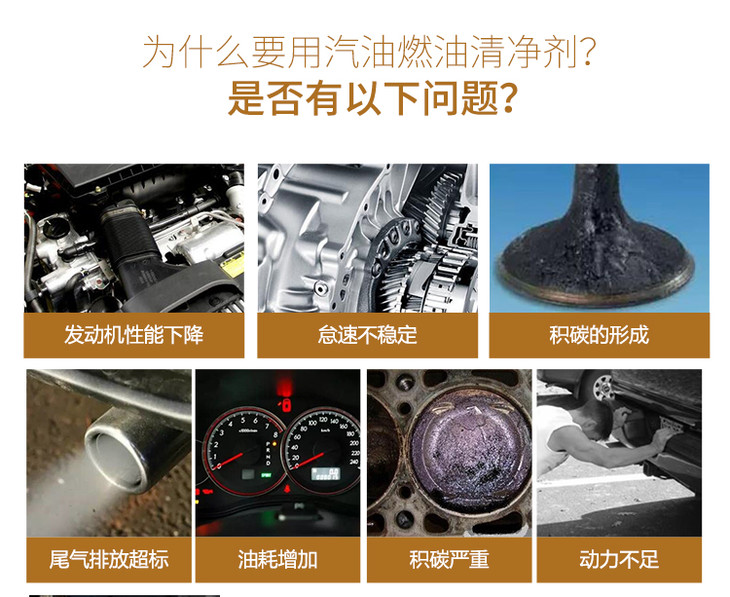 为什么要用汽油燃油清净剂?
是否有以下问题?

发动机性能下降

怠速不稳定

积碳的形成

尾气排放超标

油耗增加

积碳严重

动力不足