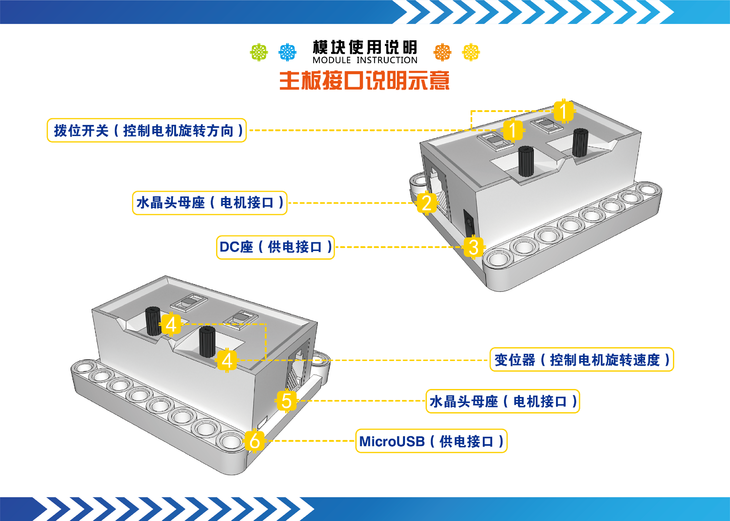 模块使用说明
MODULE INSTRUCTION
主板接口说明示意

拨位开关（控制电机旋转方向）
1
1
水晶头母座（电机接口）
2
DC座（供电接口）
3

4
4
变位器（控制电机旋转速度）
5
水晶头母座（电机接口）
6
MicroUSB（供电接口）