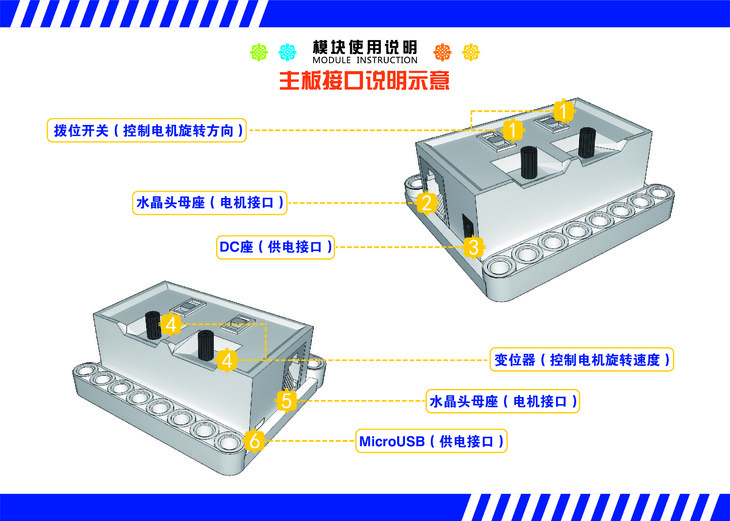 模块使用说明
MODULE INSTRUCTION
主板接口说明示意

拨位开关（控制电机旋转方向）
1
1
水晶头母座（电机接口）
2
DC座（供电接口）
3

4
4
变位器（控制电机旋转速度）
5
水晶头母座（电机接口）
6
MicroUSB（供电接口）