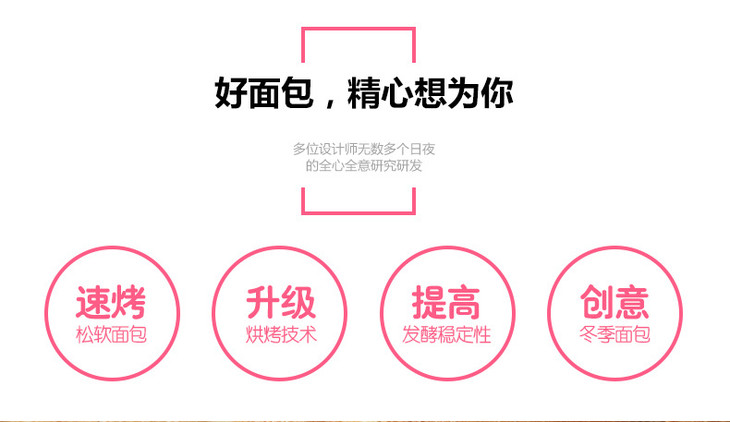 好面包，精心想为你

多位设计师无数多个日夜
的全心全意研究研发

速烤
松软面包

升级
烘烤技术

提高
发酵稳定性

创意
冬季面包