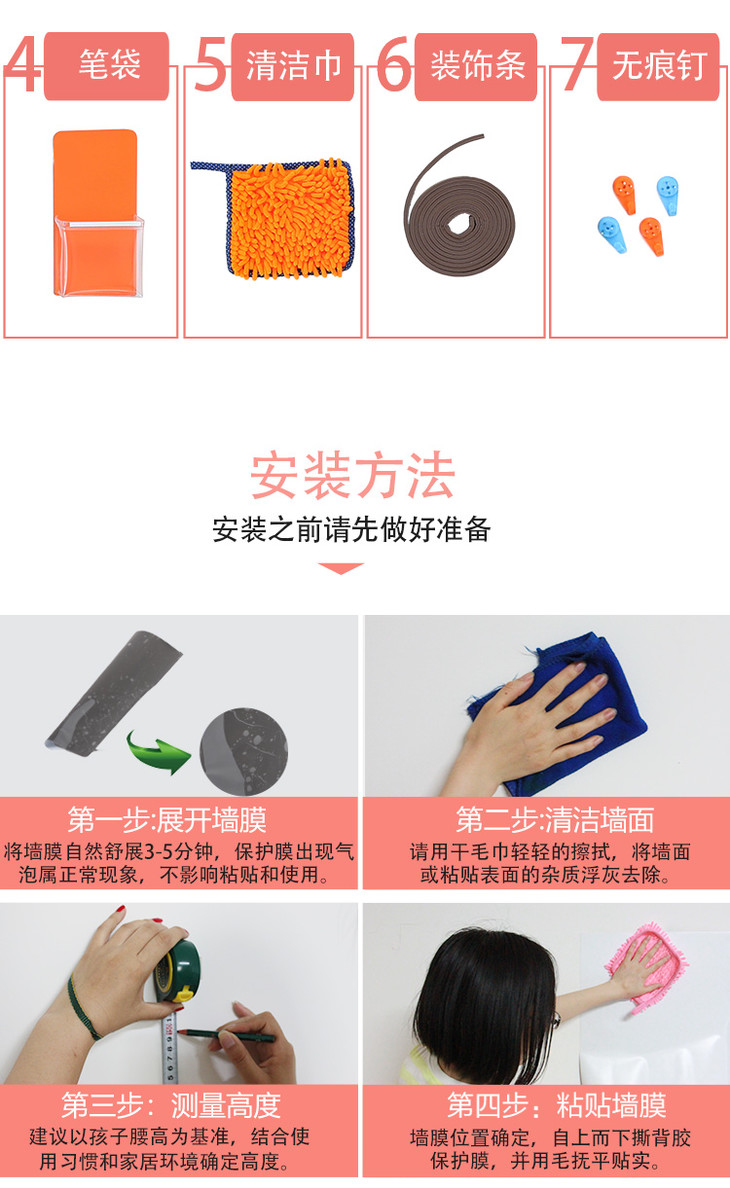 4 笔袋

5 清洁巾

6 装饰条

7 无痕钉

安装方法

安装之前请先做好准备

第一步:展开墙膜

将墙膜自然舒展3-5分钟，保护膜出现气泡属正常现象，不影响粘贴和使用。

第二步:清洁墙面

请用干毛巾轻轻的擦拭，将墙面或粘贴表面的杂质浮灰去除。

第三步：测量高度

建议以孩子腰高为基准，结合使用习惯和家居环境确定高度。

第四步：粘贴墙膜

墙膜位置确定，自上而下撕背胶保护膜，并用毛抚平贴实。