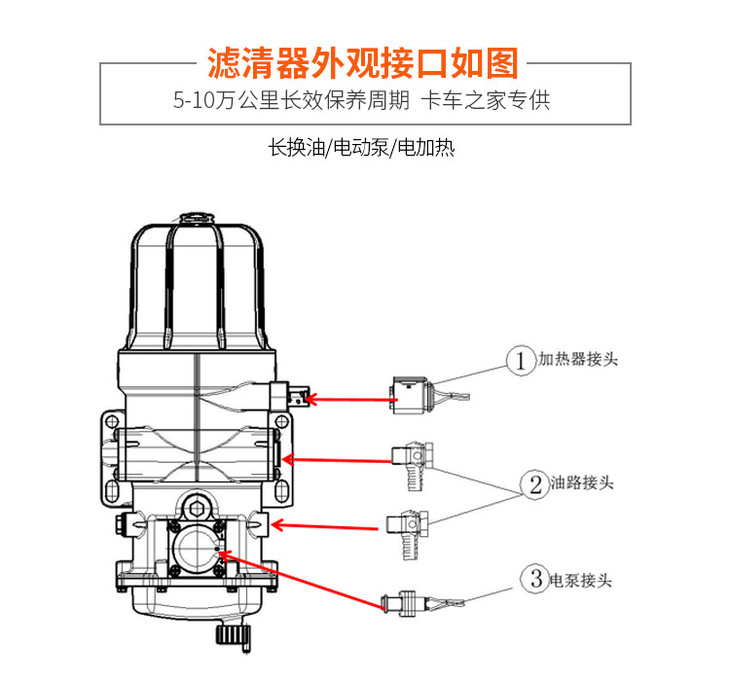 滤清器外观接口如图

5-10万公里长效保养周期 卡车之家专供

长换油/电动泵/电加热

1 加热器接头

2 油路接头

3 电泵接头