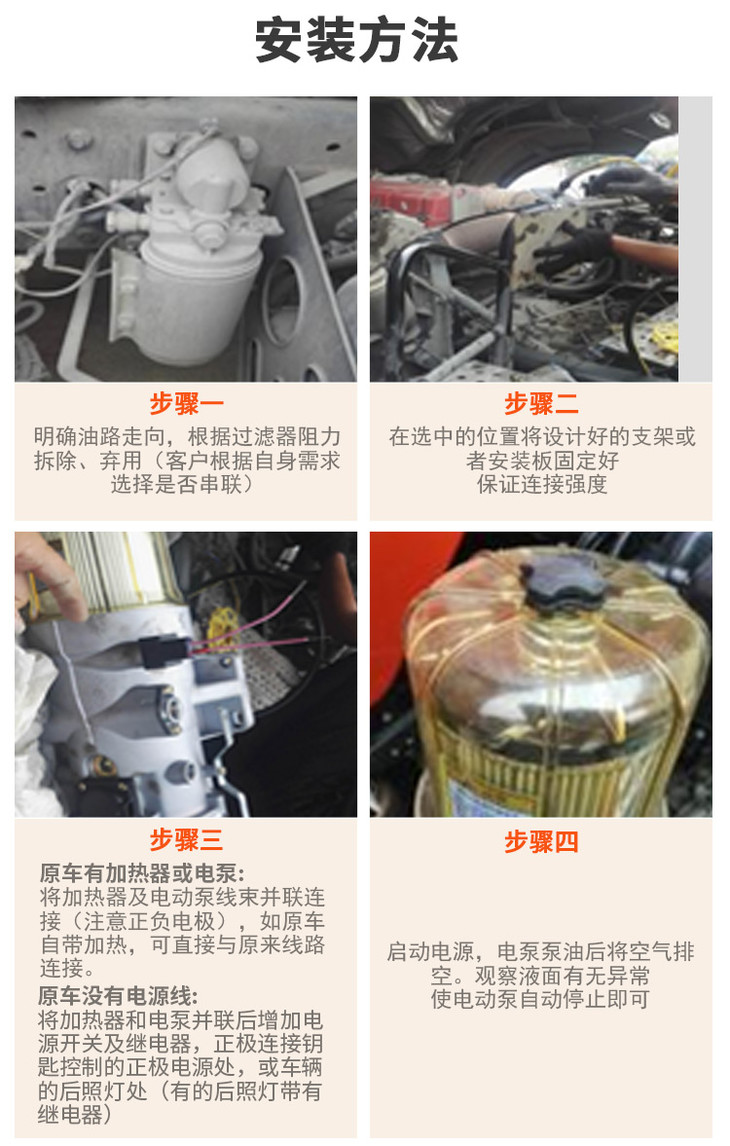 安装方法

步骤一
明确油路走向，根据过滤器阻力拆除、弃用（客户根据自身需求选择是否串联）

步骤二
在选中的位置将设计好的支架或者安装板固定好
保证连接强度

步骤三
原车有加热器或电泵:
将加热器及电动泵线束并联连接（注意正负电极），如原车自带加热，可直接与原来线路连接。
原车没有电源线:
将加热器和电泵并联后增加电源开关及继电器，正极连接钥匙控制的正极电源处，或车辆的后照灯处（有的后照灯带有继电器）

步骤四
启动电源，电泵泵油后将空气排空。观察液面有无异常
使电动泵自动停止即可