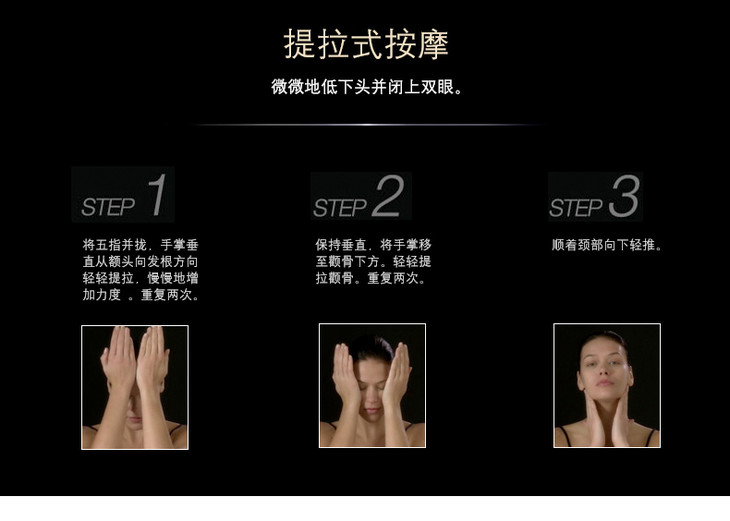 提拉式按摩

微微地低下头并闭上双眼。

STEP 1

将五指并拢，手掌垂直从额头向发根方向轻轻提拉，慢慢地增加力度 。重复两次。

STEP 2

保持垂直，将手掌移至颧骨下方。轻轻提拉颧骨。重复两次。

STEP 3

顺着颈部向下轻推。