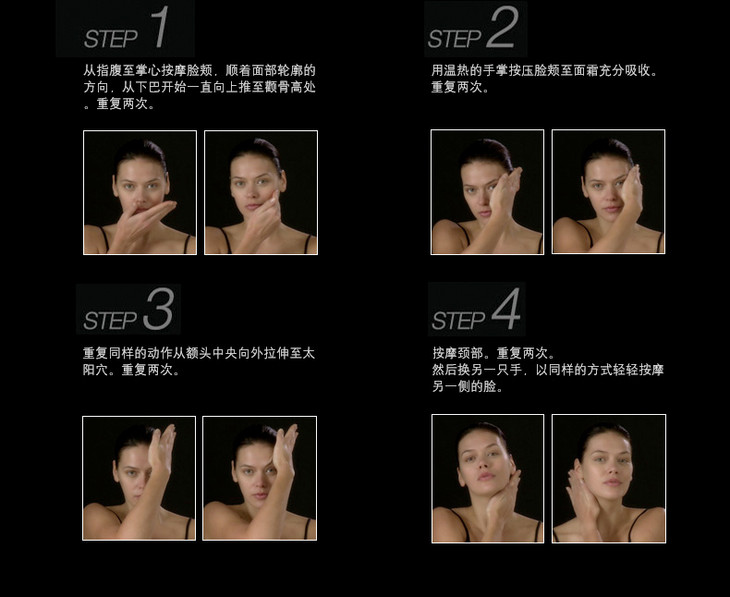 STEP 1

从指腹至掌心按摩脸颊，顺着面部轮廓的方向，从下巴开始一直向上推至颧骨高处。重复两次。

STEP 2

用温热的手掌按压脸颊至面霜充分吸收。重复两次。

STEP 3

重复同样的动作从额头中央向外拉伸至太阳穴。重复两次。

STEP 4

按摩颈部。重复两次。
然后换另一只手，以同样的方式轻轻按摩另一侧的脸。