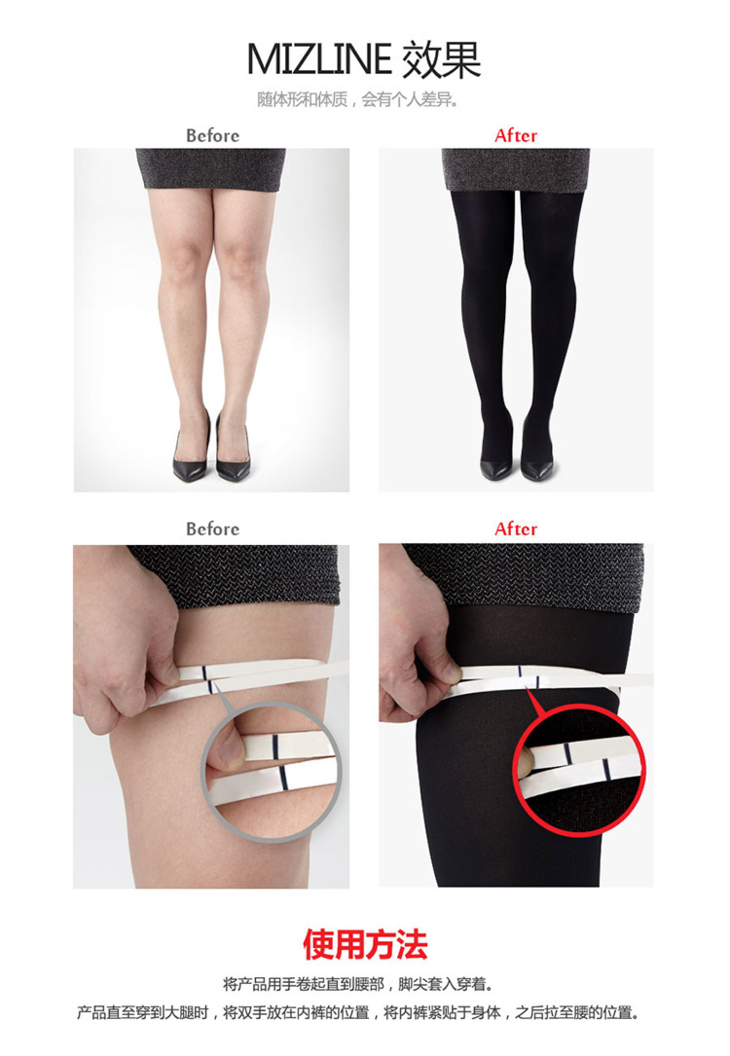 MIZLINE 效果

随体形和体质，会有个人差异。

Before

After

Before

After

使用方法

将产品用手卷起直到腰部，脚尖套入穿着。

产品直至穿到大腿时，将双手放在内裤的位置，将内裤紧贴于身体，之后拉至腰的位置。