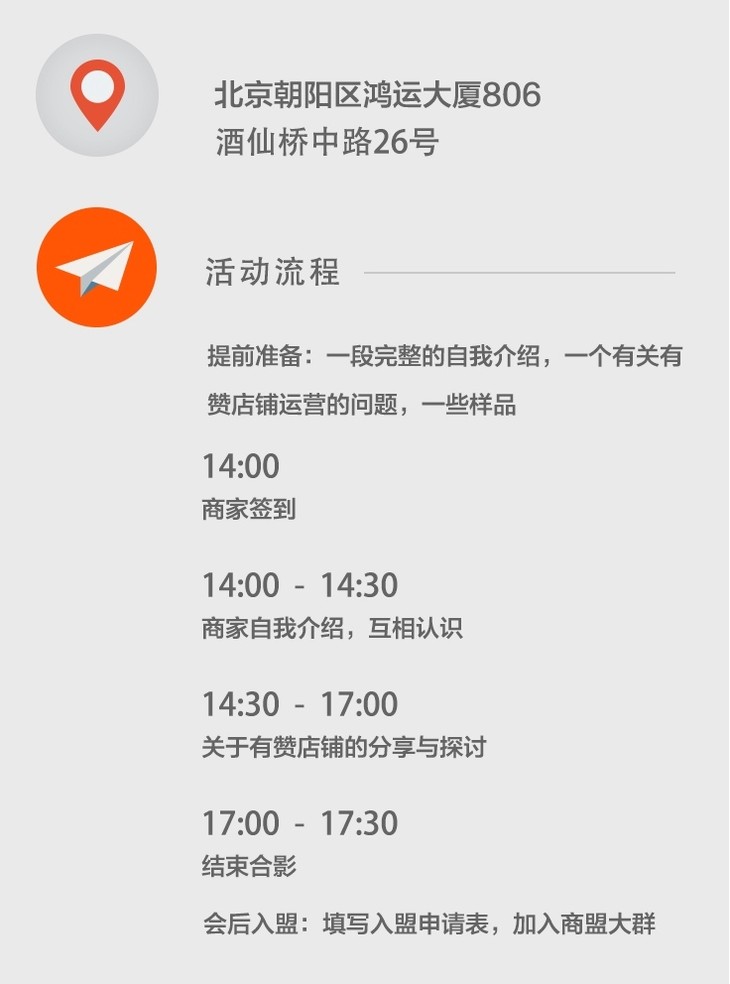 北京朝阳区鸿运大厦806
酒仙桥中路26号

活动流程

提前准备：一段完整的自我介绍，一个有关有赞店铺运营的问题，一些样品

14:00
商家签到

14:00 - 14:30
商家自我介绍，互相认识

14:30 - 17:00
关于有赞店铺的分享与探讨

17:00 - 17:30
结束合影

会后入盟：填写入盟申请表，加入商盟大群