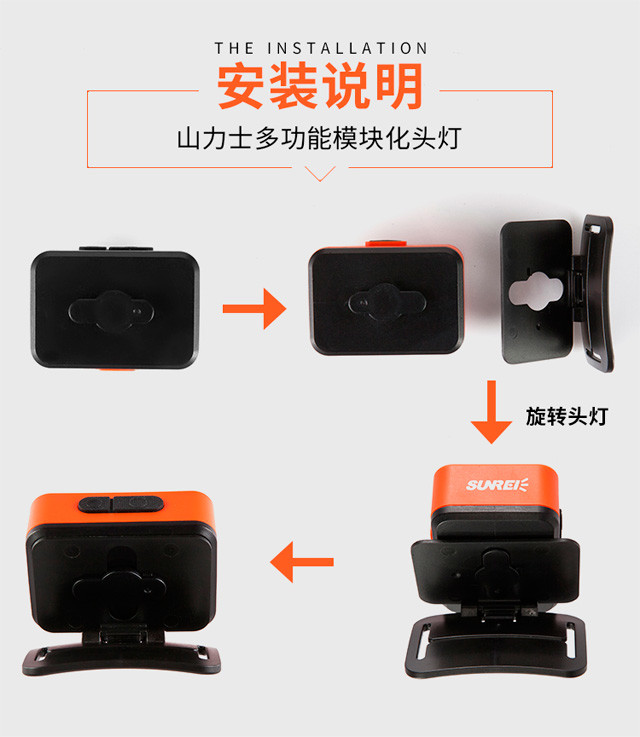 THE INSTALLATION
安装说明
山力士多功能模块化头灯

旋转头灯

SUNREI